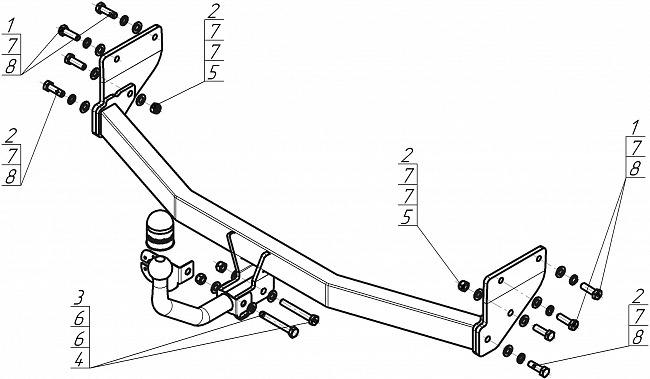 1
7
8

2
7
7
5

2
7
8

2
7
7
5

1
7
8

3
6
6
4

2
7
8