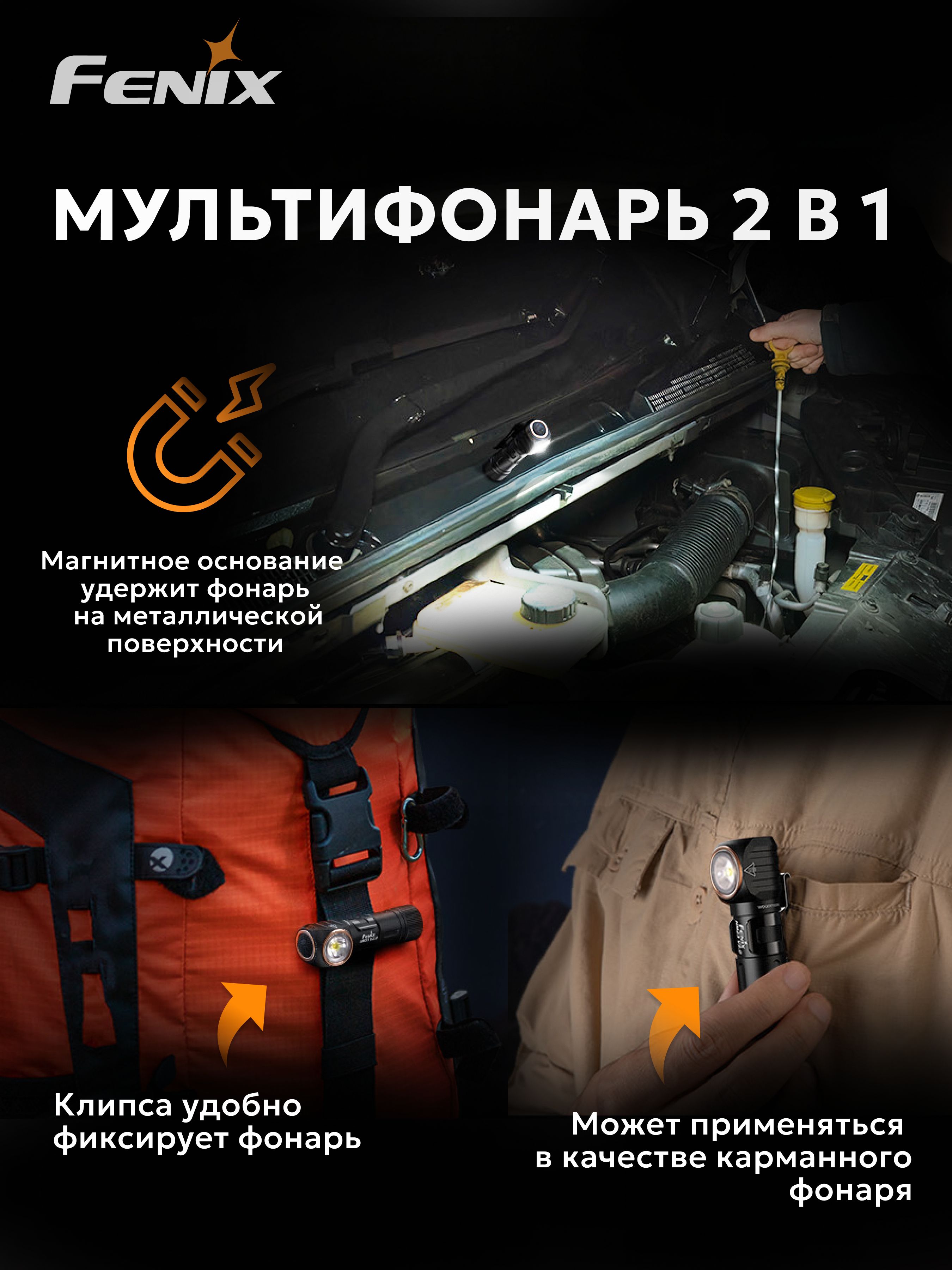 FENIX

МУЛЬТИФОНАРЬ 2 В 1

Магнитное основание удержит фонарь на металлической поверхности

Клипса удобно фиксирует фонарь

Может применяться в качестве карманного фонаря