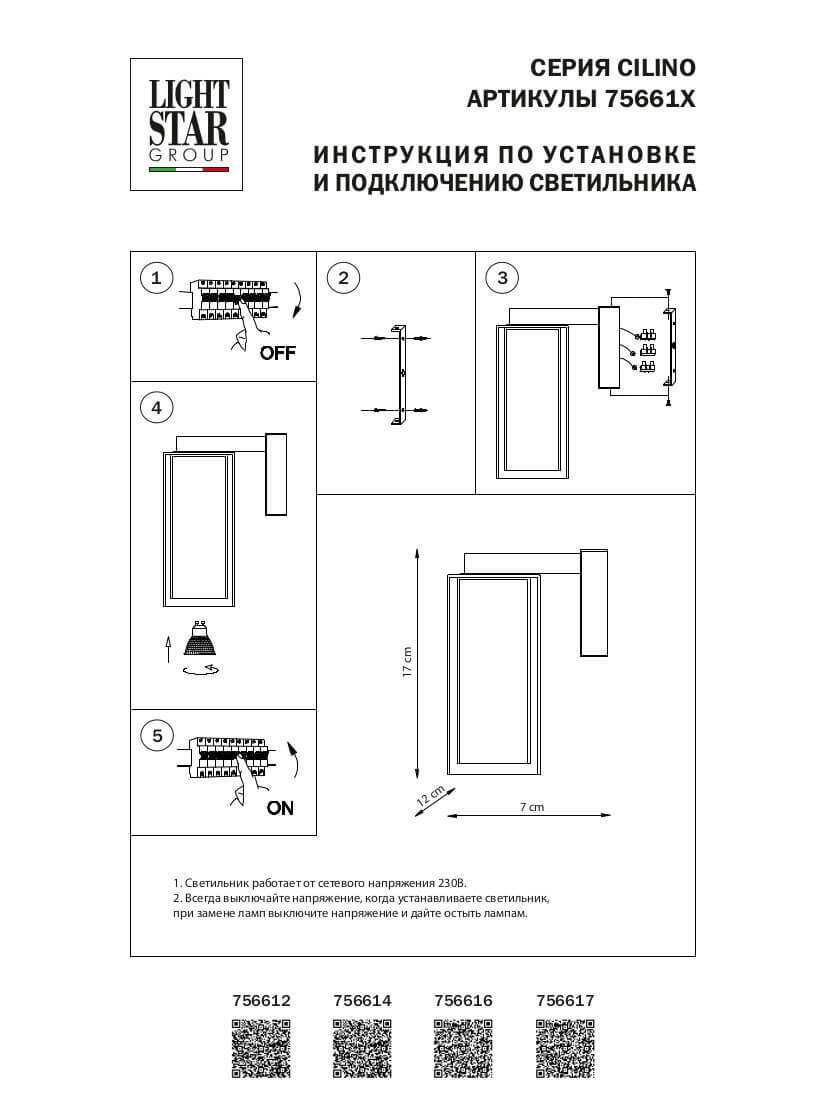 LIGHT STAR GROUP

СЕРИЯ CILINO
АРТИКУЛЫ 75661X

ИНСТРУКЦИЯ ПО УСТАНОВКЕ
И ПОДКЛЮЧЕНИЮ СВЕТИЛЬНИКА

1
OFF

2

3

4

5
ON

17 cm
12 cm
7 cm

1. Светильник работает от сетевого напряжения 230В.
2. Всегда выключайте напряжение, когда устанавливаете светильник, при замене ламп выключите напряжение и дайте остыть лампам.

756612 756614 756616 756617