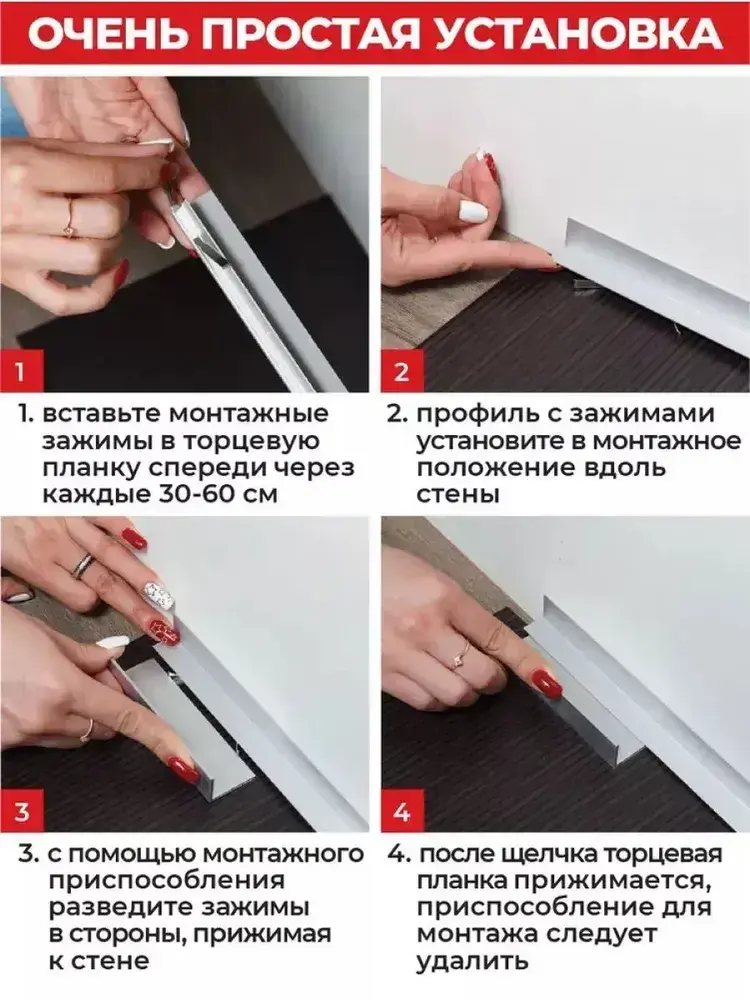 ОЧЕНЬ ПРОСТАЯ УСТАНОВКА

1

1. вставьте монтажные зажимы в торцевую планку спереди через каждые 30-60 см

2

2. профиль с зажимами установите в монтажное положение вдоль стены

3

3. с помощью монтажного приспособления разведите зажимы в стороны, прижимая к стене

4

4. после щелчка торцевая планка прижимается, приспособление для монтажа следует удалить