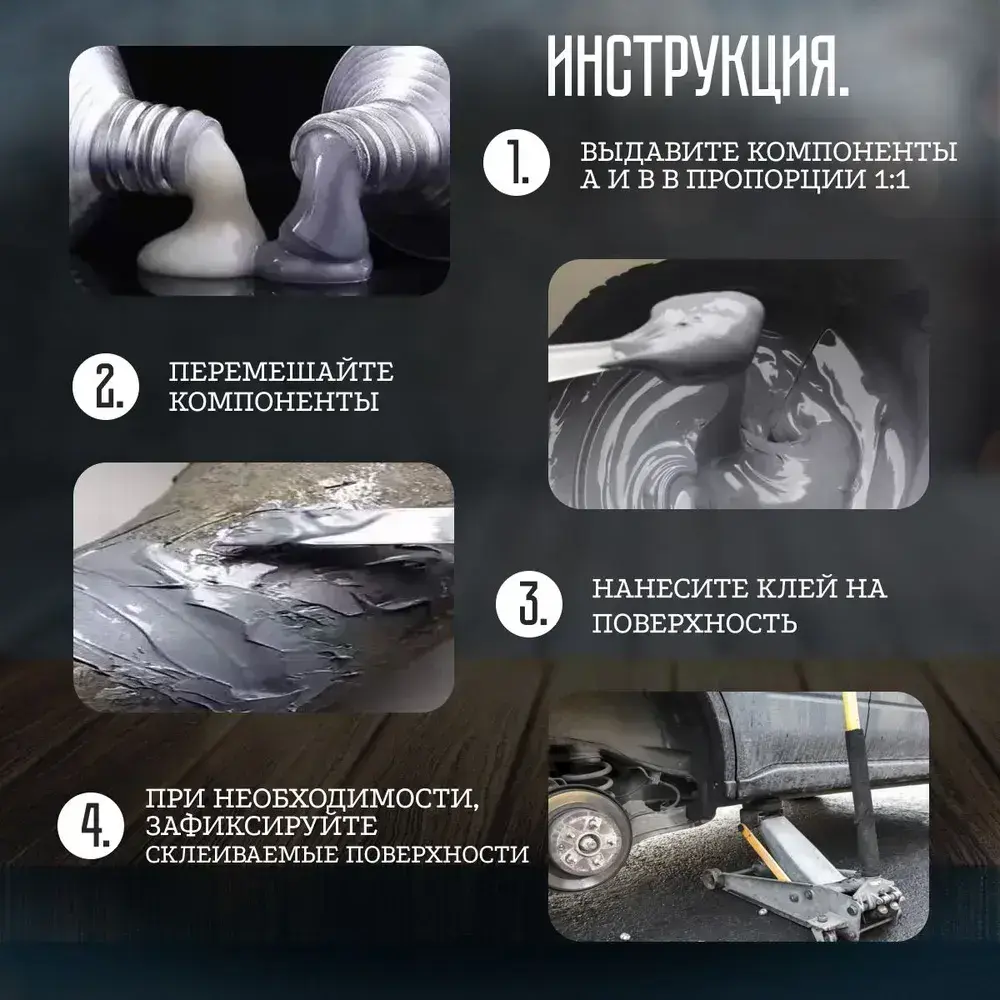 ИНСТРУКЦИЯ.

1. ВЫДАВИТЕ КОМПОНЕНТЫ А И В В ПРОПОРЦИИ 1:1

2. ПЕРЕМЕШАЙТЕ КОМПОНЕНТЫ

3. НАНЕСИТЕ КЛЕЙ НА ПОВЕРХНОСТЬ

4. ПРИ НЕОБХОДИМОСТИ, ЗАФИКСИРУЙТЕ СКЛЕИВАЕМЫЕ ПОВЕРХНОСТИ