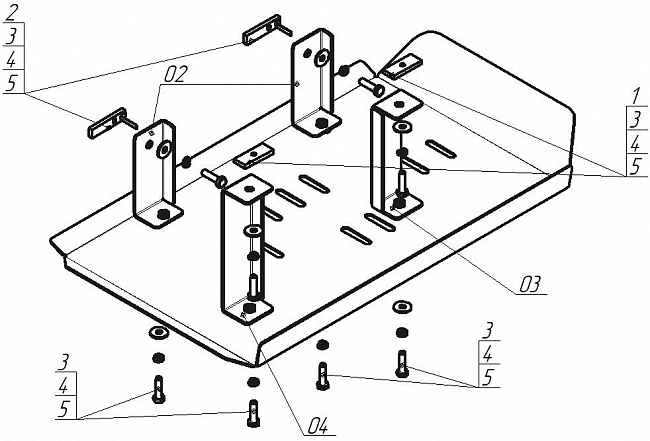 2
3
4
5

02

1
3
4
5

03

3
4
5

3
4
5

04