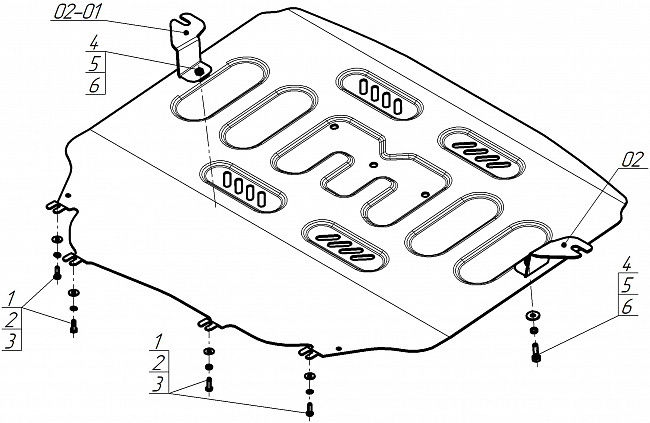 02-01
4
5
6
02
4
5
6
1
2
3
1
2
3