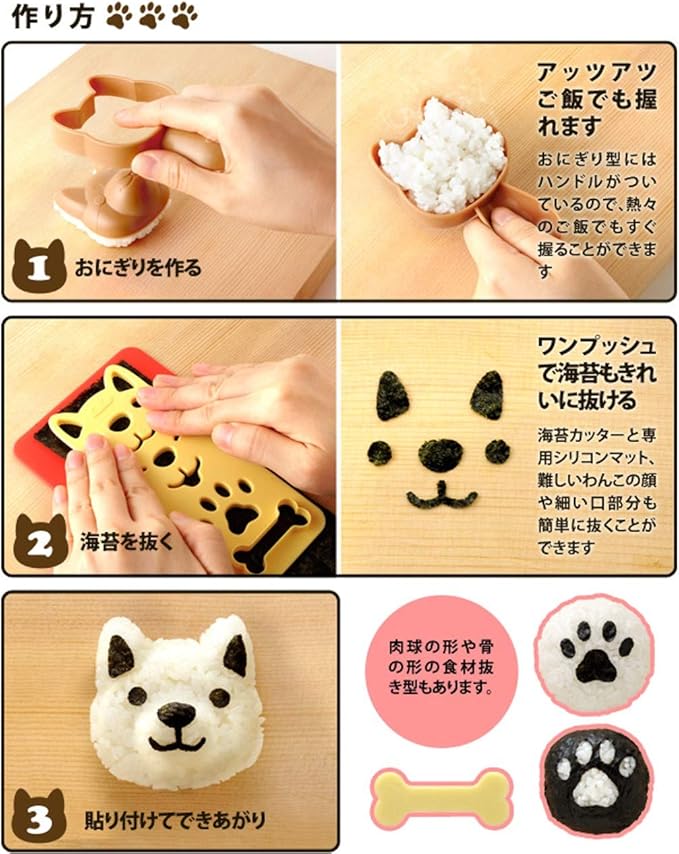 作り方

1 おにぎりを作る

アッツアツご飯でも握れます

おにぎり型にはハンドルがついているので、熱々のご飯でもすぐ握ることができます

2 海苔を抜く

ワンプッシュで海苔もきれいに抜ける

海苔カッターと専用シリコンマット、難しいわんこの顔や細い口部分も簡単に抜くことができます

3 貼り付けてできあがり

肉球の形や骨の形の食材抜き型もあります。