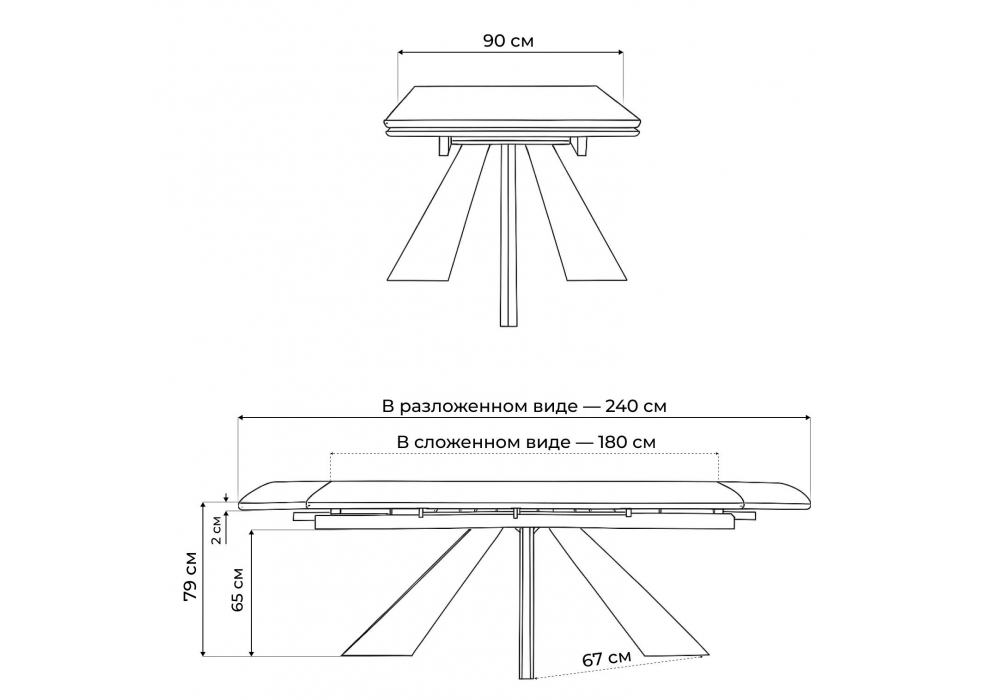 90 см

В разложенном виде — 240 см

В сложенном виде — 180 см

2 см

79 см

65 см

67 см