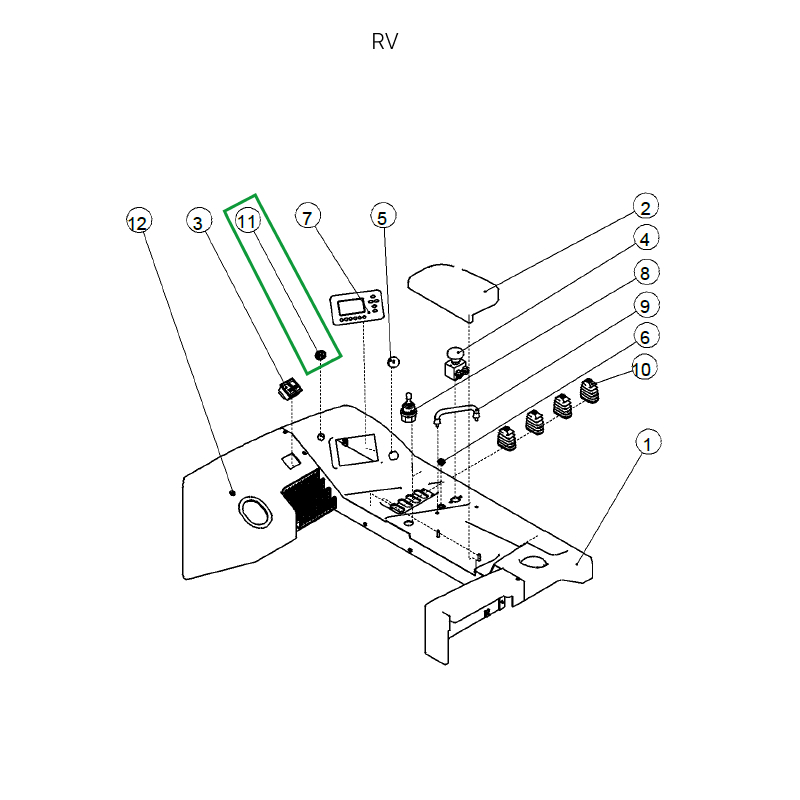 RV

12
3
11
7
5
2
4
8
9
6
10
1