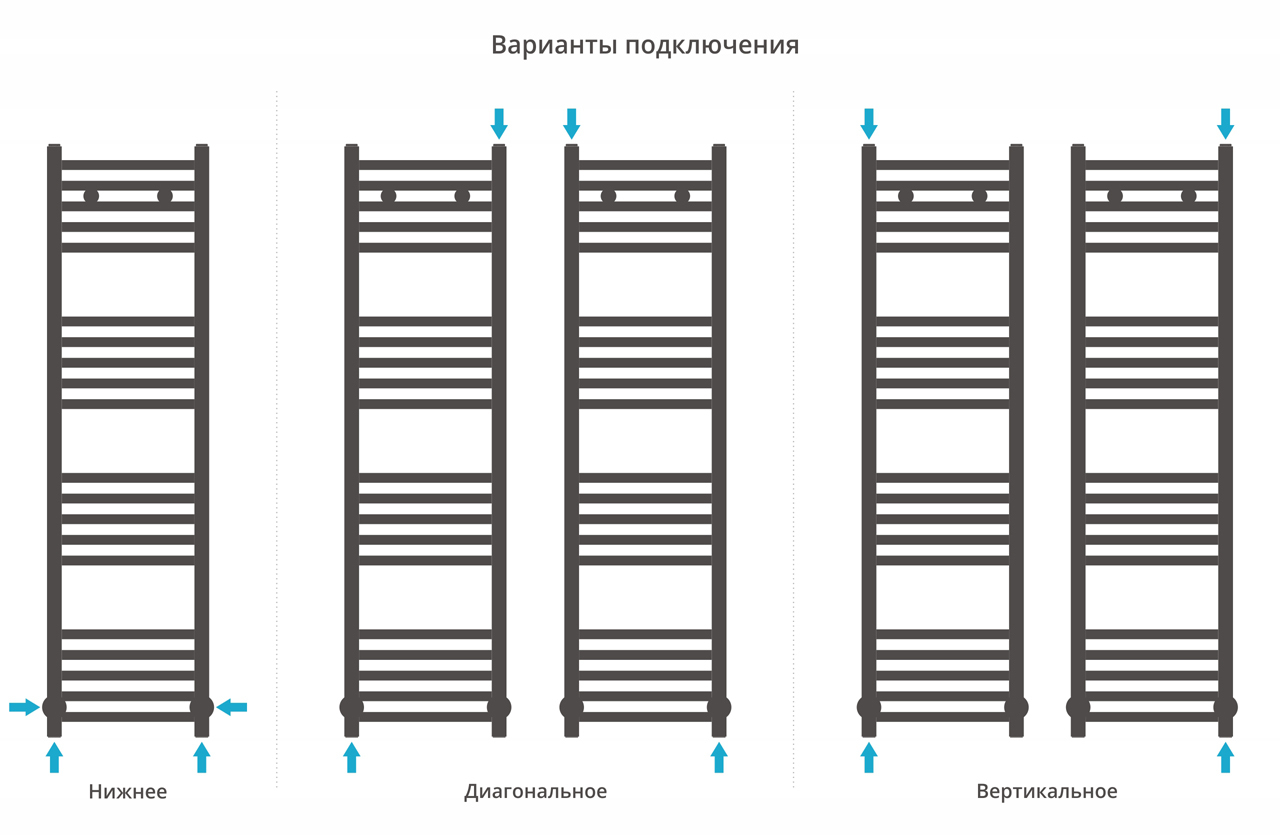 Варианты подключения

Нижнее

Диагональное

Вертикальное