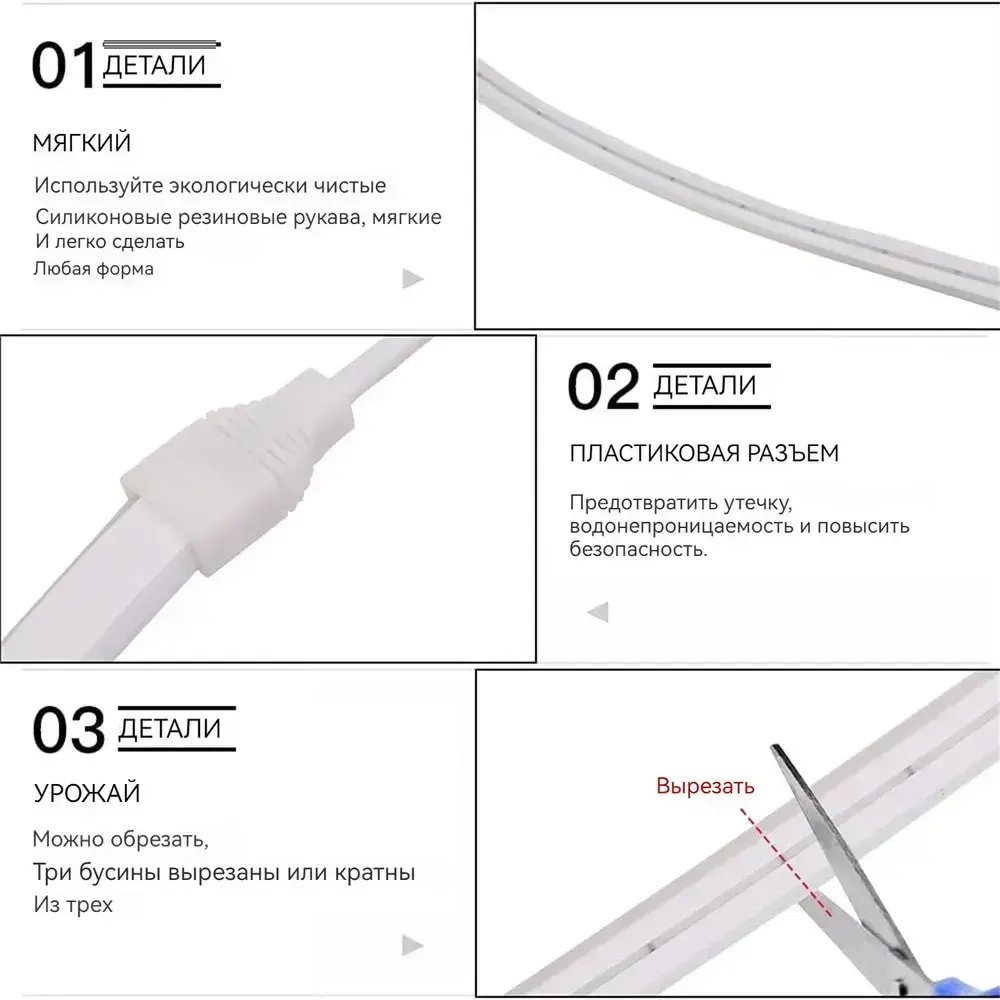 01 ДЕТАЛИ

МЯГКИЙ

Используйте экологически чистые Силиконовые резиновые рукава, мягкие И легко сделать Любая форма

02 ДЕТАЛИ

ПЛАСТИКОВАЯ РАЗЪЕМ

Предотвратить утечку, водонепроницаемость и повысить безопасность.

03 ДЕТАЛИ

УРОЖАЙ

Можно обрезать, Три бусины вырезаны или кратны Из трех

Вырезать