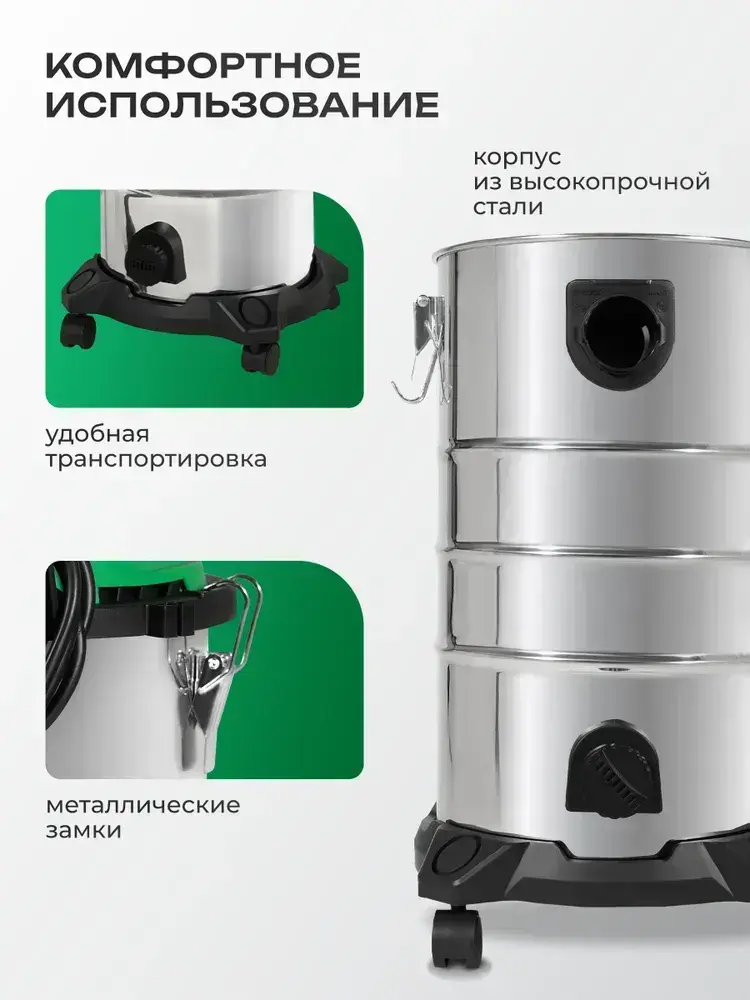 КОМФОРТНОЕ ИСПОЛЬЗОВАНИЕ

корпус из высокопрочной стали

удобная транспортировка

металлические замки