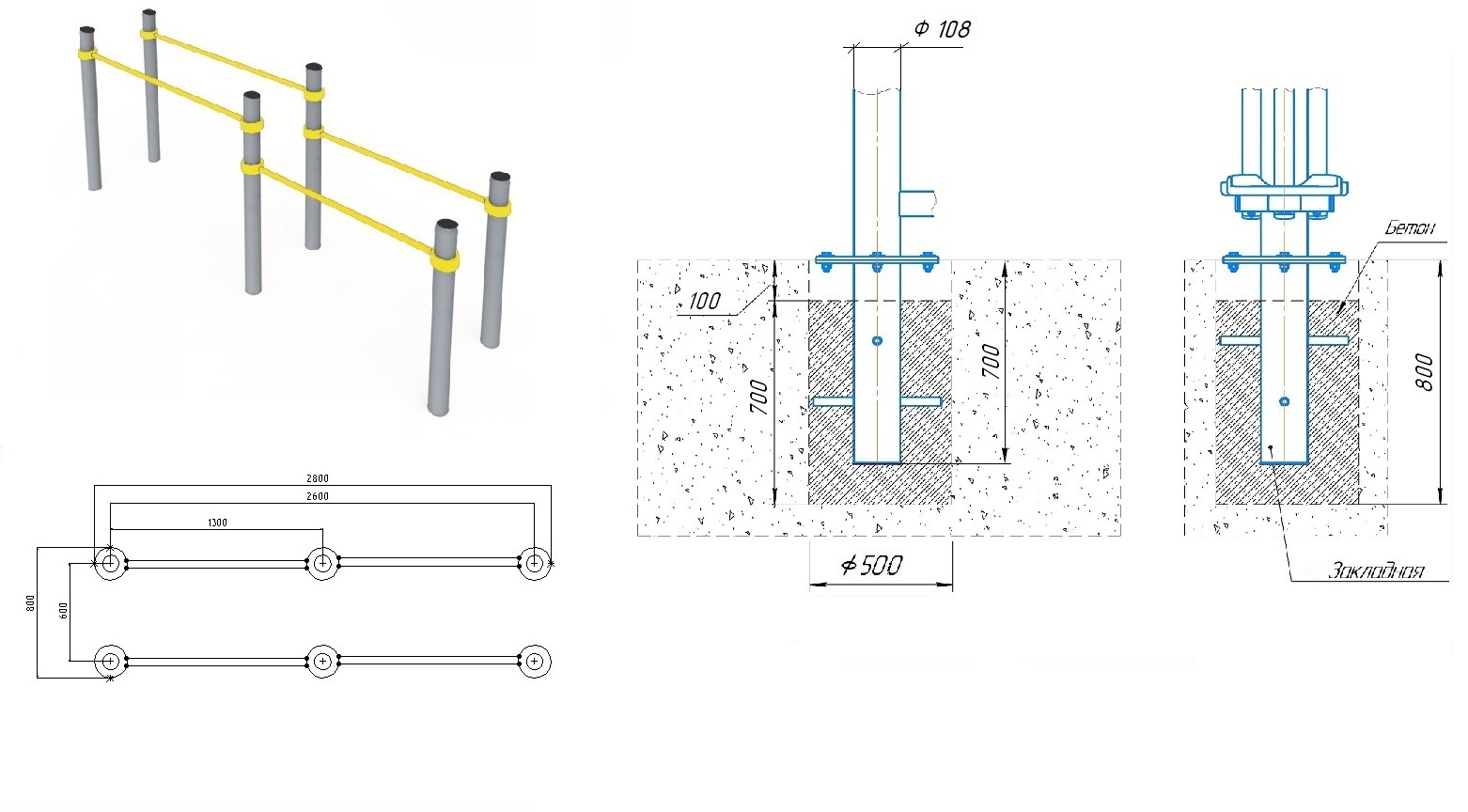 2800
2600
1300
800
600
Ф 108
100
700
700
Ф500
Бетон
800
Закладная