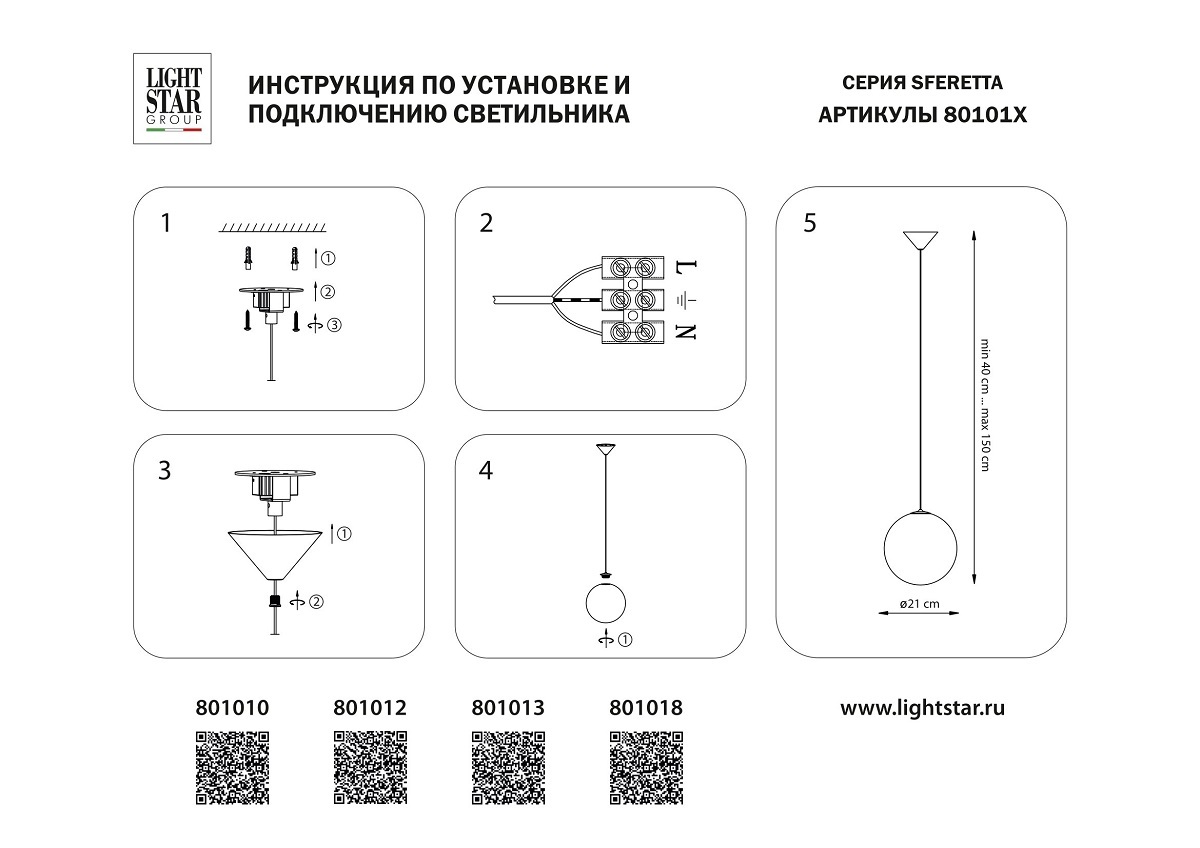 LIGHT STAR GROUP

ИНСТРУКЦИЯ ПО УСТАНОВКЕ И ПОДКЛЮЧЕНИЮ СВЕТИЛЬНИКА

СЕРИЯ SFERETTA
АРТИКУЛЫ 80101X

1
①
②
③

2
L
N

3
①
②

4
①

5
min 40 cm ... max 150 cm
ø21 cm

801010
801012
801013
801018

www.lightstar.ru