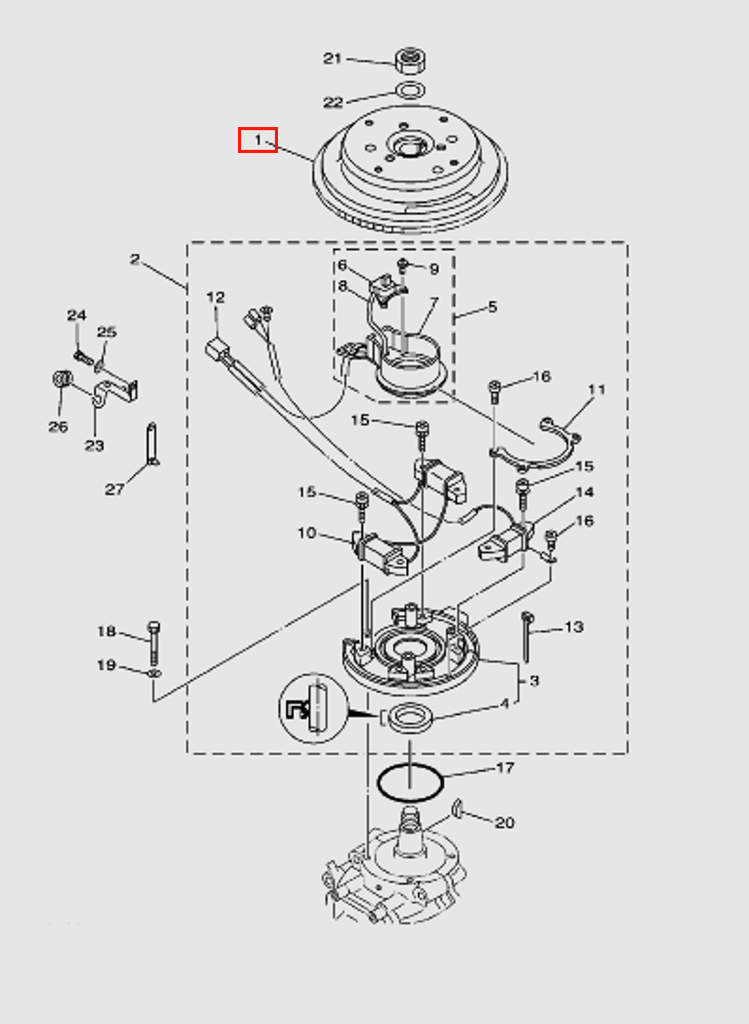 21
22
1
2
6
9
8
7
5
12
24
25
26
23
27
16
11
15
15
15
14
10
16
18
19
13
3
4
17
20