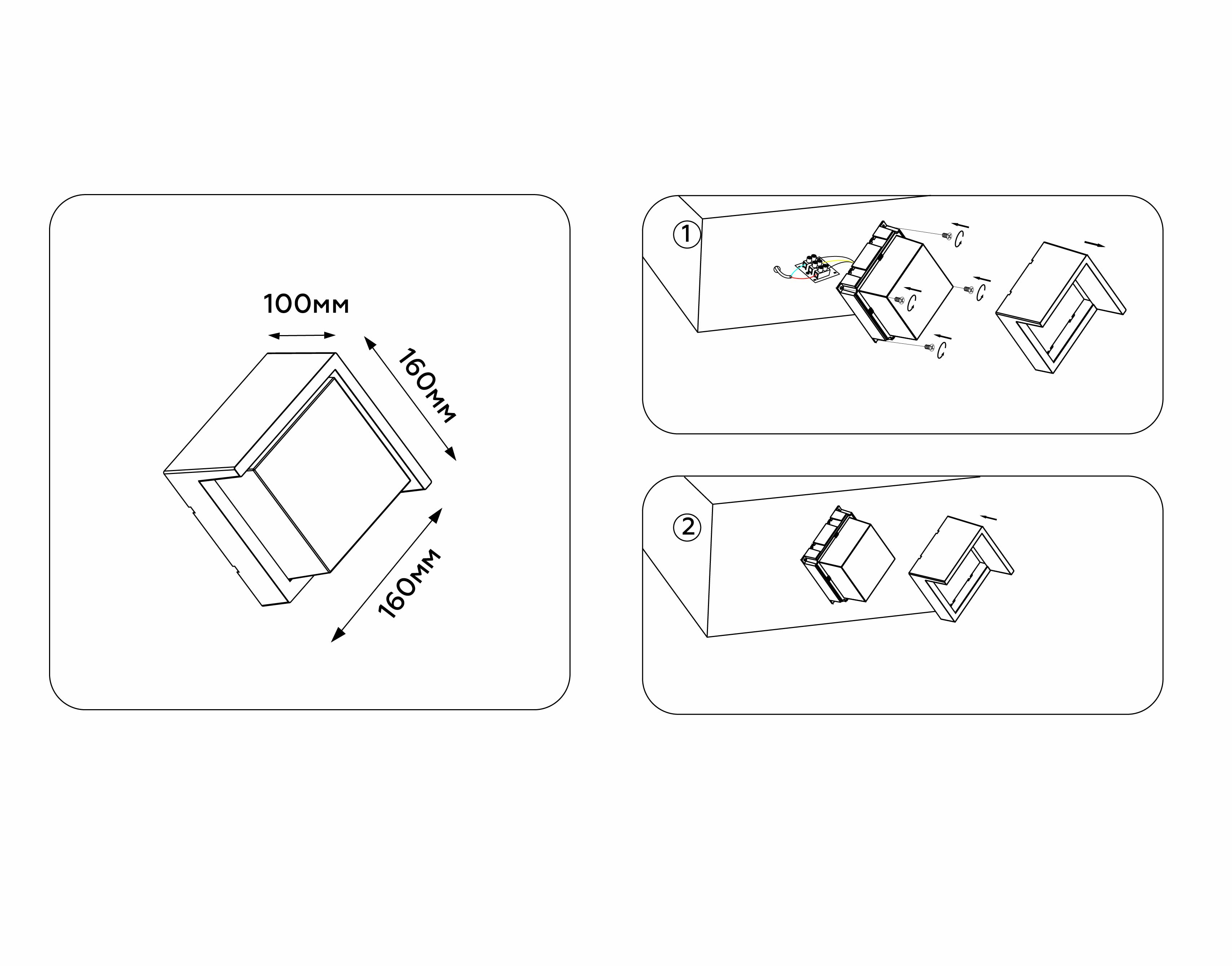 100мм

160мм

160мм

①

②