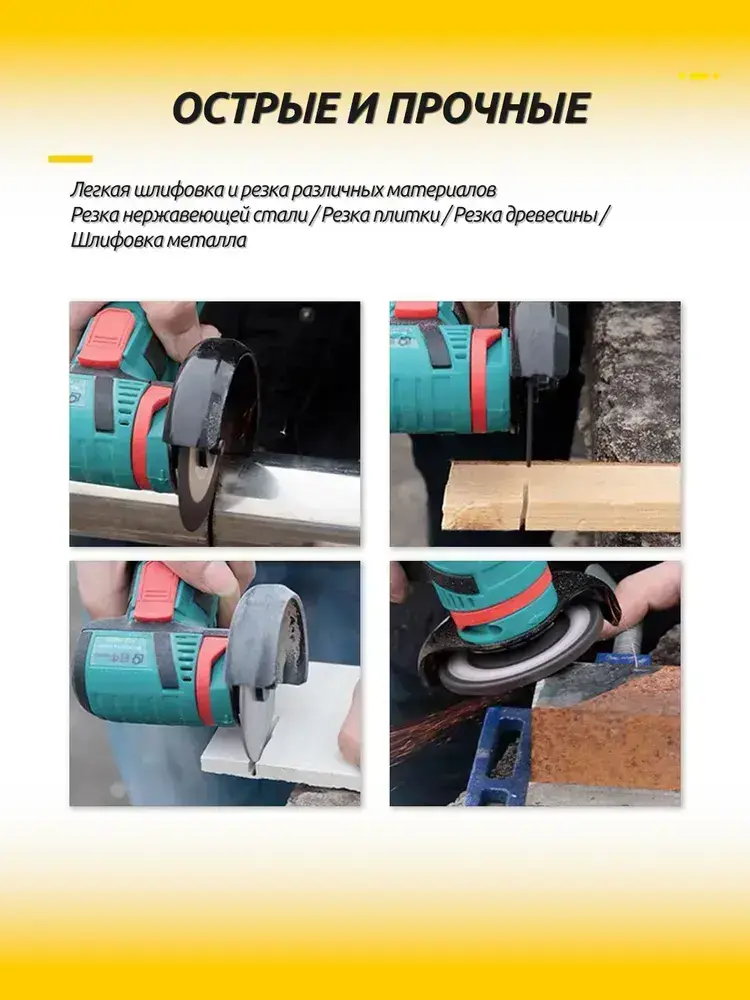 ОСТРЫЕ И ПРОЧНЫЕ

Легкая шлифовка и резка различных материалов
Резка нержавеющей стали / Резка плитки / Резка древесины / Шлифовка металла