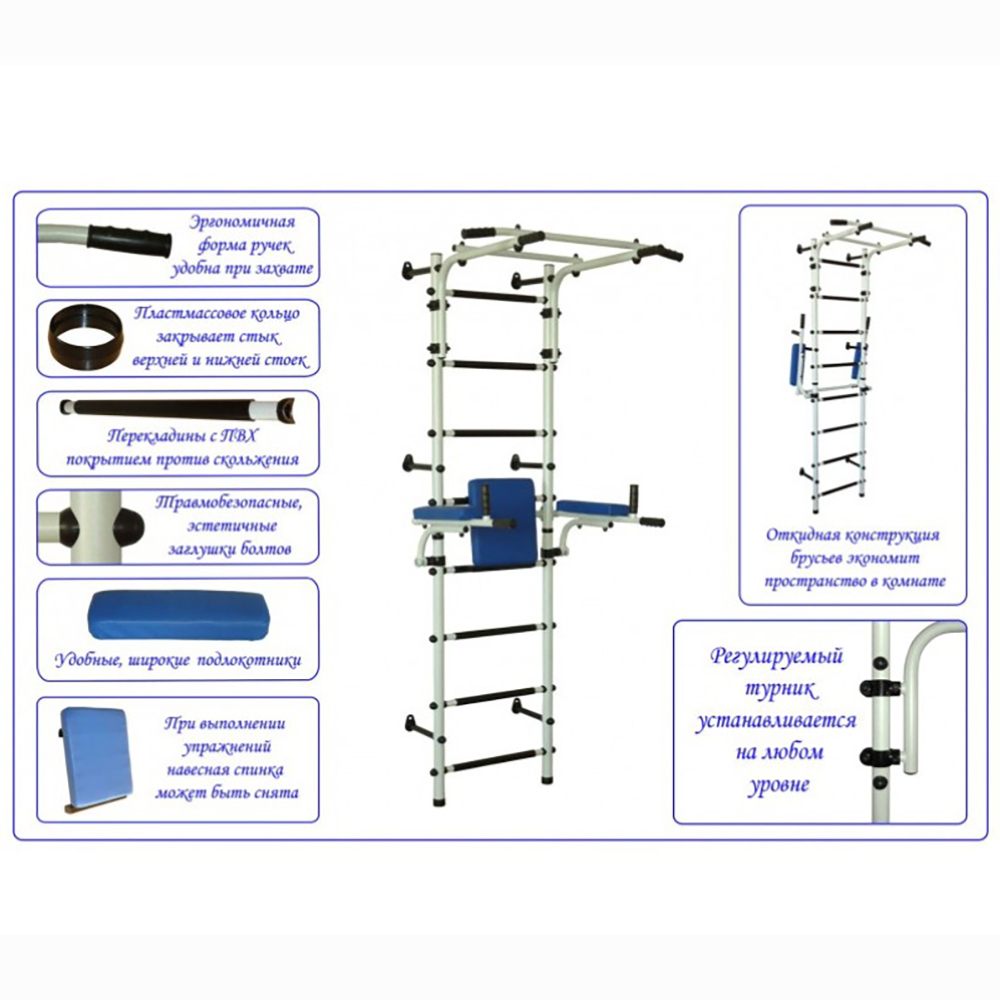 Эргономичная форма ручек удобна при захвате

Пластмассовое кольцо закрывает стык верхней и нижней стоек

Перекладины с ПВХ покрытием против скольжения

Травмобезопасные, эстетичные заглушки болтов

Удобные, широкие подлокотники

При выполнении упражнений навесная спинка может быть снята

Откидная конструкция брусьев экономит пространство в комнате

Регулируемый турник устанавливается на любом уровне