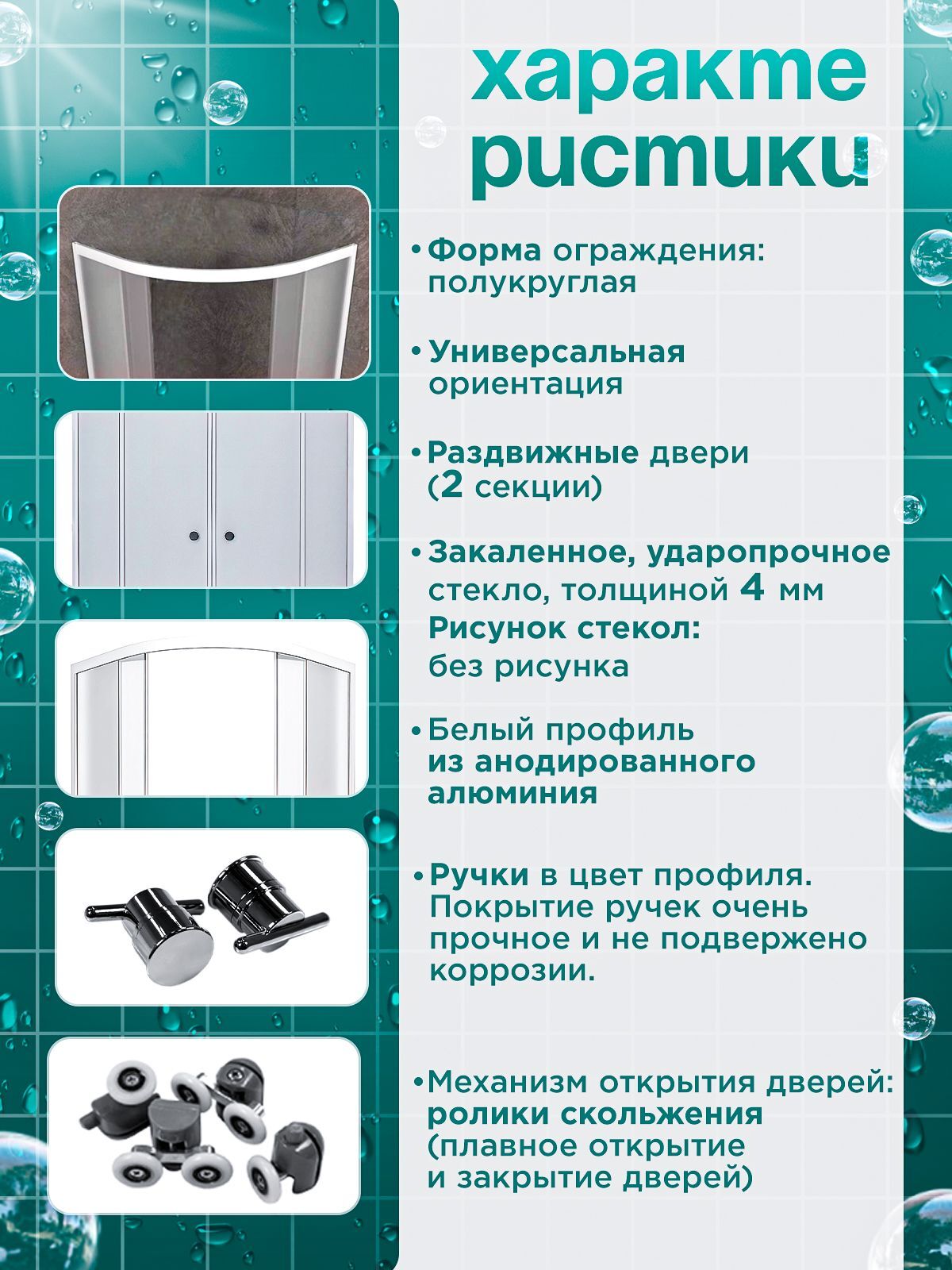 характе ристики

• Форма ограждения: полукруглая

• Универсальная ориентация

• Раздвижные двери (2 секции)

• Закаленное, ударопрочное стекло, толщиной 4 мм
Рисунок стекол: без рисунка

• Белый профиль из анодированного алюминия

• Ручки в цвет профиля. Покрытие ручек очень прочное и не подвержено коррозии.

• Механизм открытия дверей: ролики скольжения (плавное открытие и закрытие дверей)