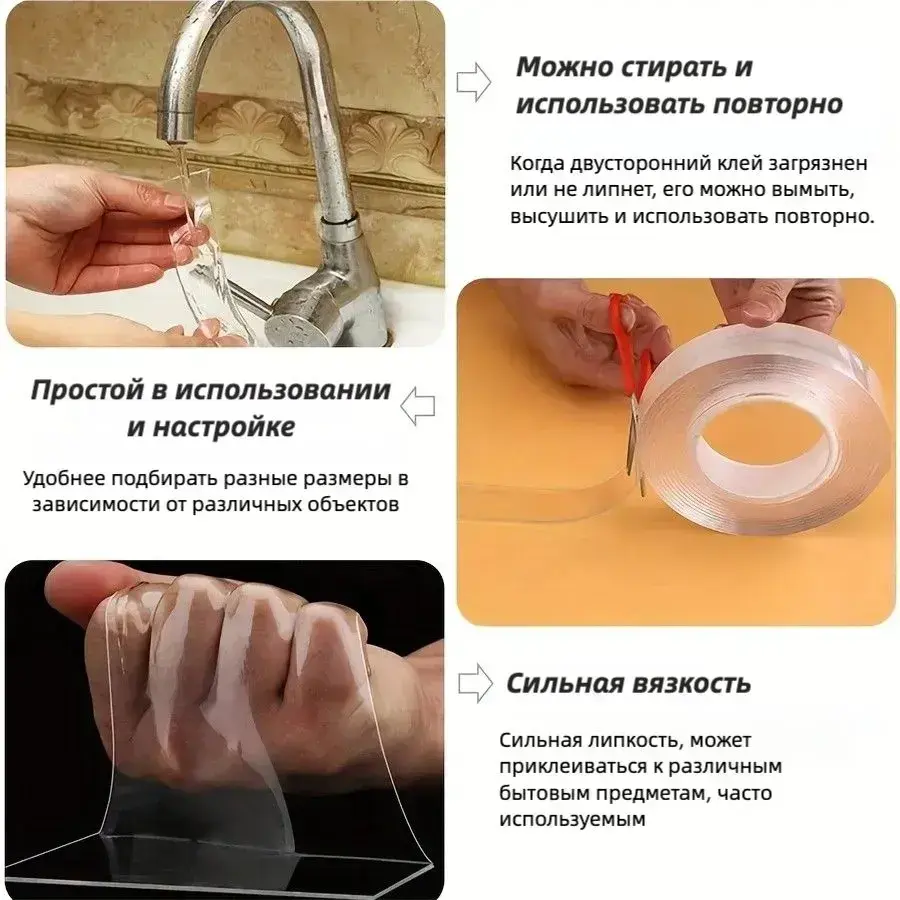 Можно стирать и использовать повторно

Когда двусторонний клей загрязнен или не липнет, его можно вымыть, высушить и использовать повторно.

Простой в использовании и настройке

Удобнее подбирать разные размеры в зависимости от различных объектов

Сильная вязкость

Сильная липкость, может приклеиваться к различным бытовым предметам, часто используемым