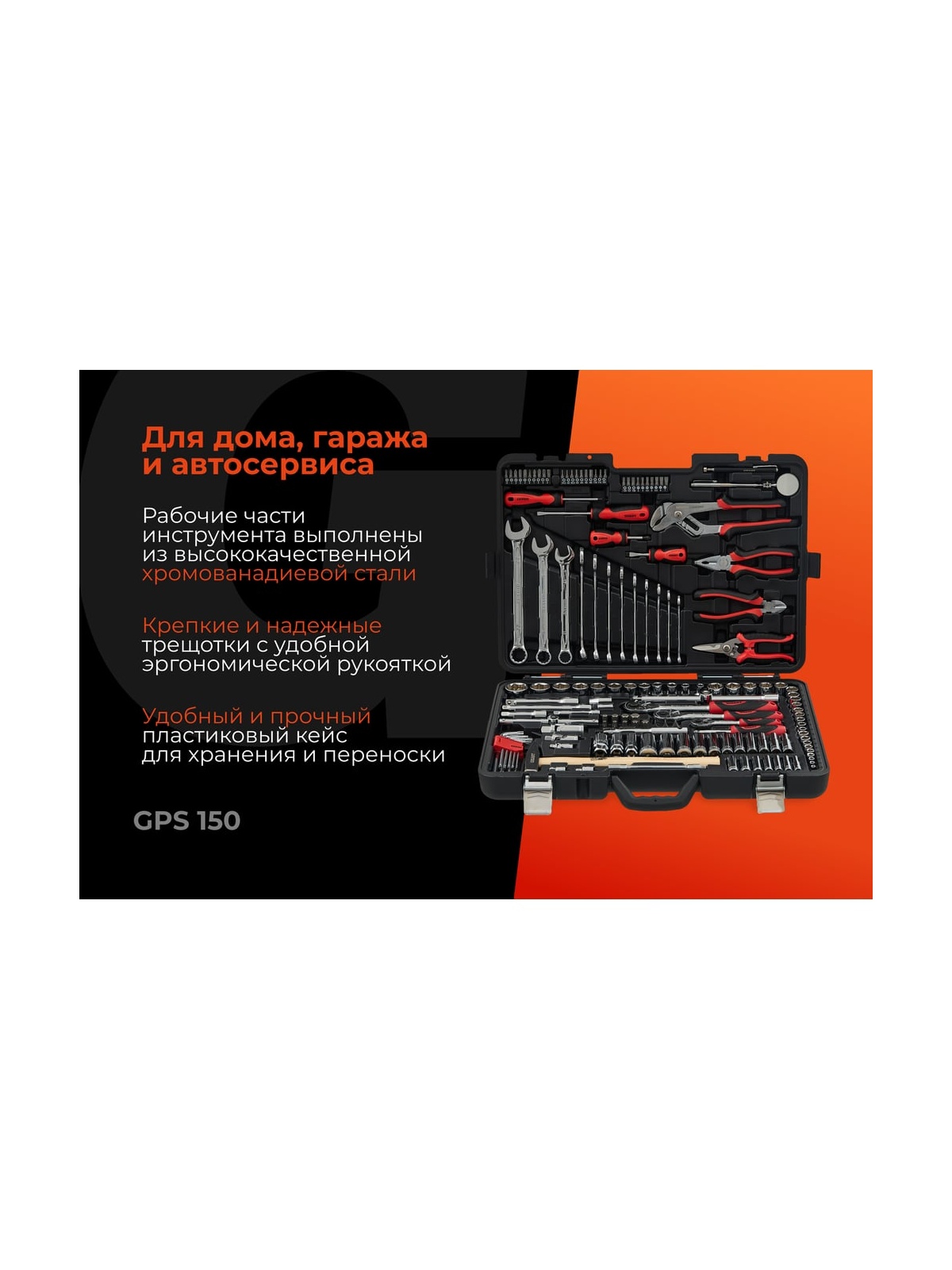 Для дома, гаража и автосервиса

Рабочие части инструмента выполнены из высококачественной хромованадиевой стали

Крепкие и надежные трещотки с удобной эргономической рукояткой

Удобный и прочный пластиковый кейс для хранения и переноски

GPS 150