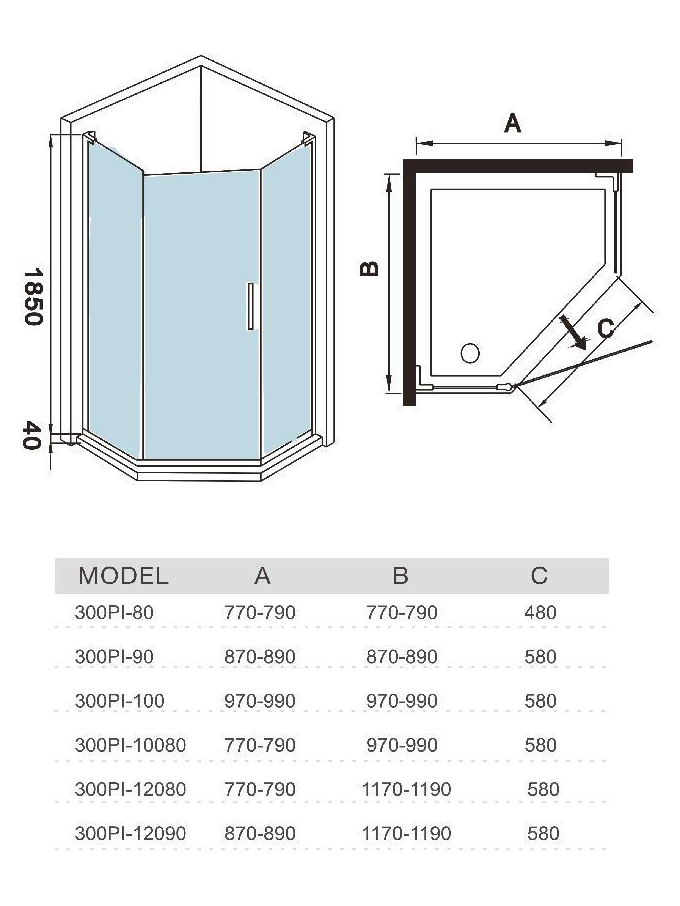 1850

40

A

B

C

| MODEL | A | B | C |
|---|---|---|---|
| 300PI-80 | 770-790 | 770-790 | 480 |
| 300PI-90 | 870-890 | 870-890 | 580 |
| 300PI-100 | 970-990 | 970-990 | 580 |
| 300PI-10080 | 770-790 | 970-990 | 580 |
| 300PI-12080 | 770-790 | 1170-1190 | 580 |
| 300PI-12090 | 870-890 | 1170-1190 | 580 |