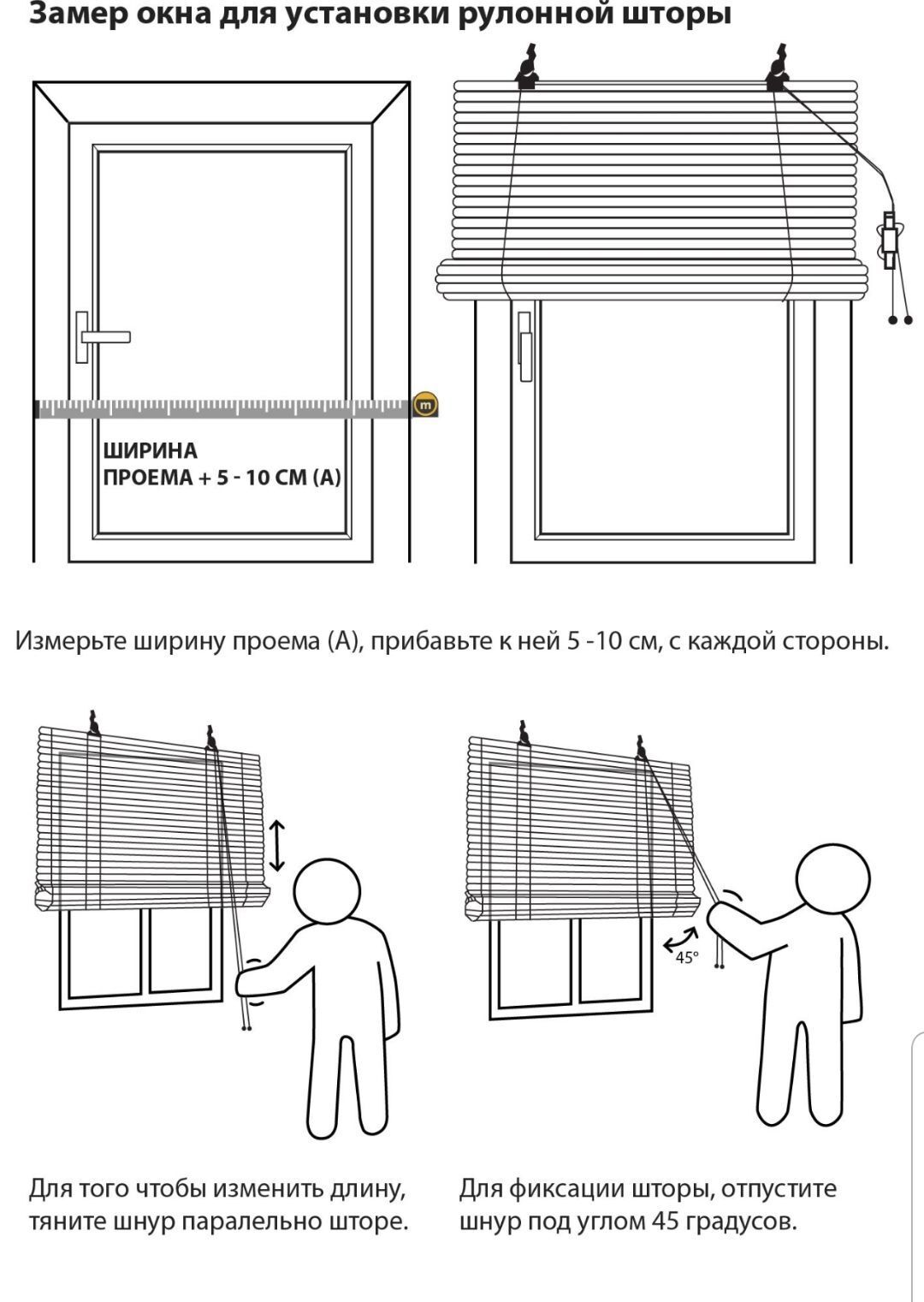 Замер окна для установки рулонной шторы

m

ШИРИНА
ПРОЕМА + 5 - 10 СМ (А)

Измерьте ширину проема (А), прибавьте к ней 5 -10 см, с каждой стороны.

45°

Для того чтобы изменить длину, тяните шнур паралельно шторе.

Для фиксации шторы, отпустите шнур под углом 45 градусов.