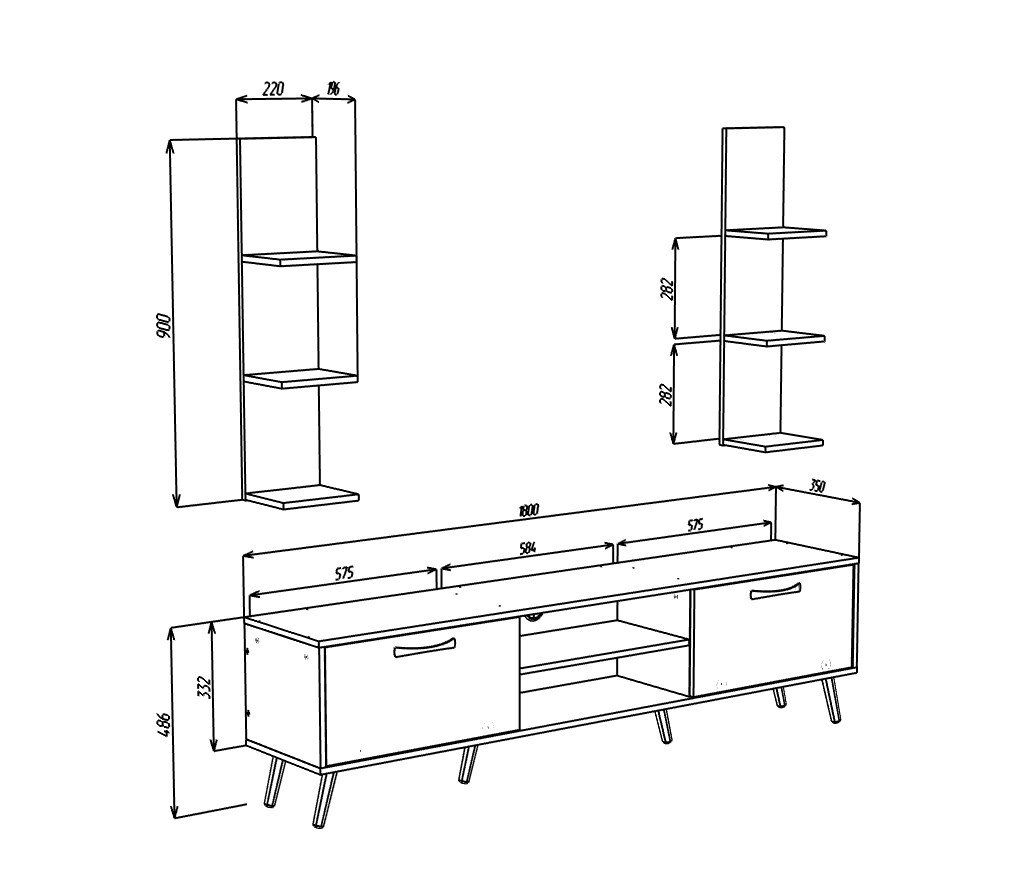 220
196
900
282
282
1800
350
575
584
575
332
486