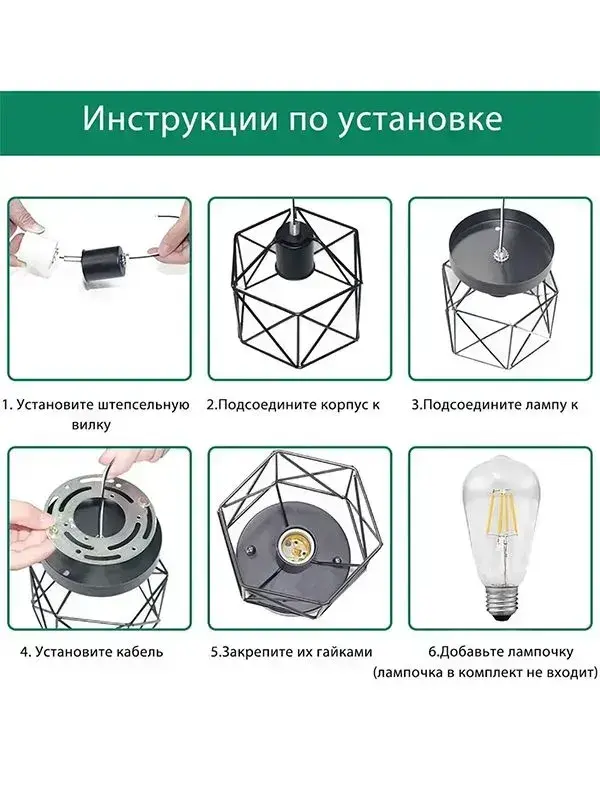 Инструкции по установке

1. Установите штепсельную вилку

2.Подсоедините корпус к

3.Подсоедините лампу к

4. Установите кабель

5.Закрепите их гайками

6.Добавьте лампочку (лампочка в комплект не входит)