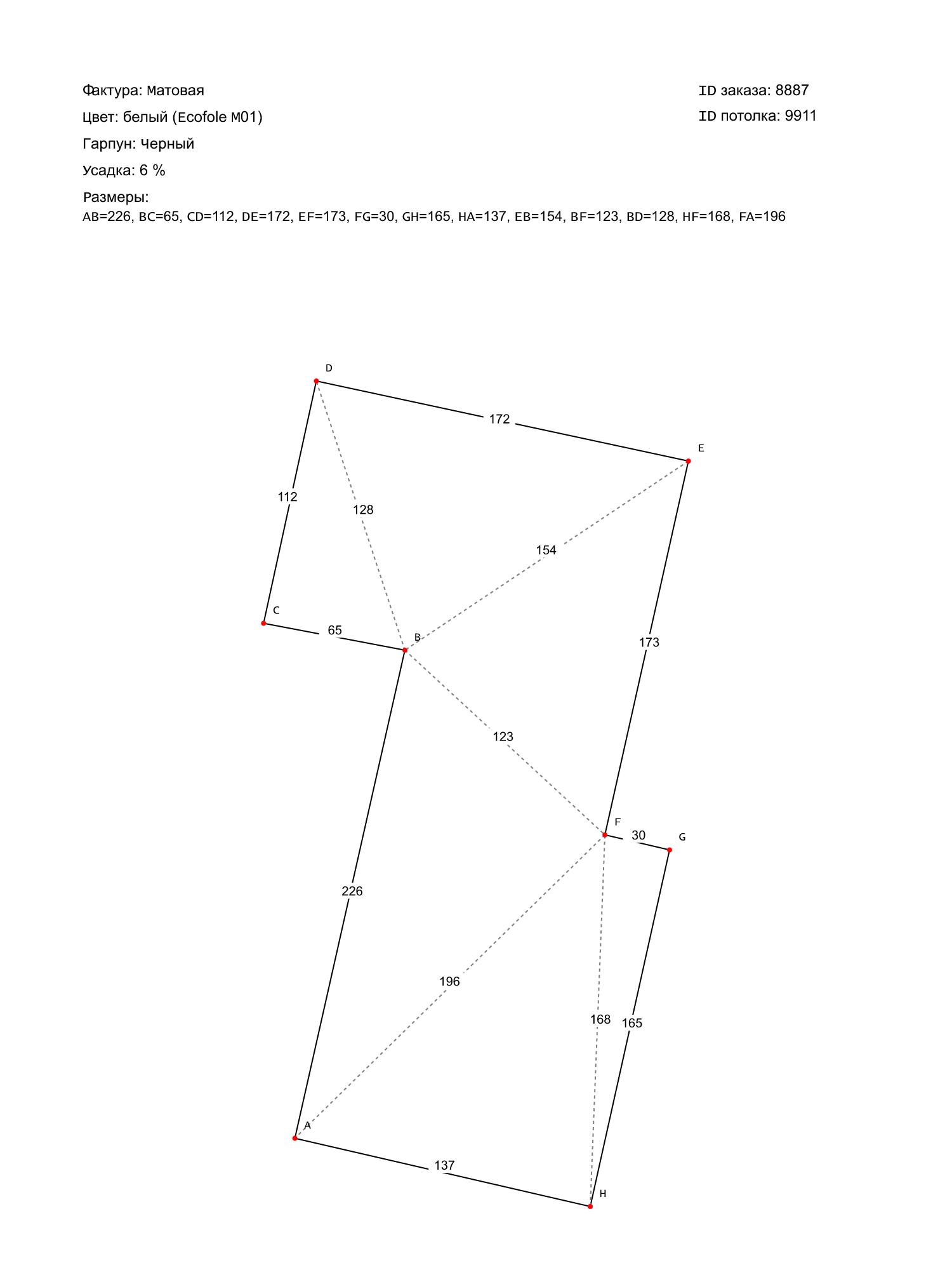 Фактура: Матовая
Цвет: белый (Ecofole M01)
Гарпун: Черный
Усадка: 6 %
Размеры:
AB=226, BC=65, CD=112, DE=172, EF=173, FG=30, GH=165, HA=137, EB=154, BF=123, BD=128, HF=168, FA=196

ID заказа: 8887
ID потолка: 9911

D
172
E
112
128
154
C
65
B
173
123
F
30
G
226
196
168
165
A
137
H