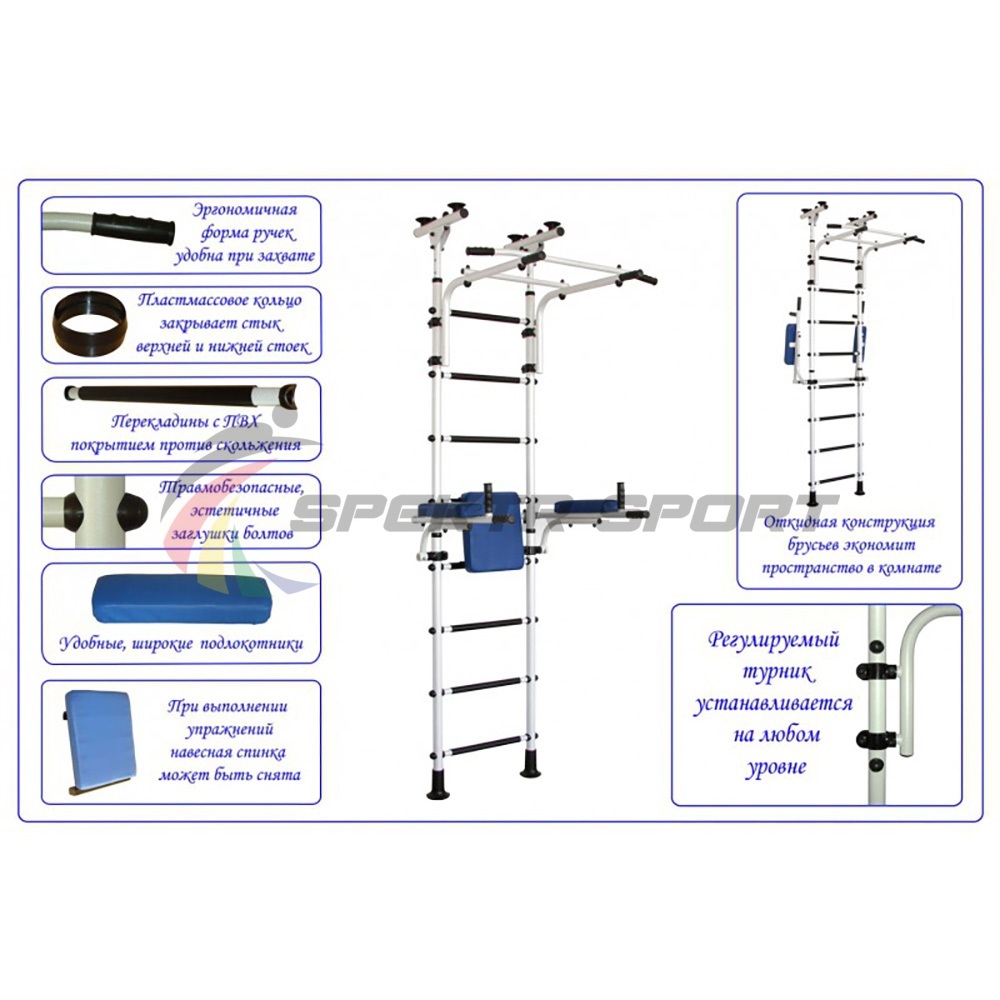 Эргономичная форма ручек удобна при захвате

Пластмассовое кольцо закрывает стык верхней и нижней стоек

Перекладины с ПВХ покрытием против скольжения

Травмобезопасные, эстетичные заглушки болтов

Удобные, широкие подлокотники

При выполнении упражнений навесная спинка может быть снята

SPEKTR SPORT

Откидная конструкция брусьев экономит пространство в комнате

Регулируемый турник устанавливается на любом уровне