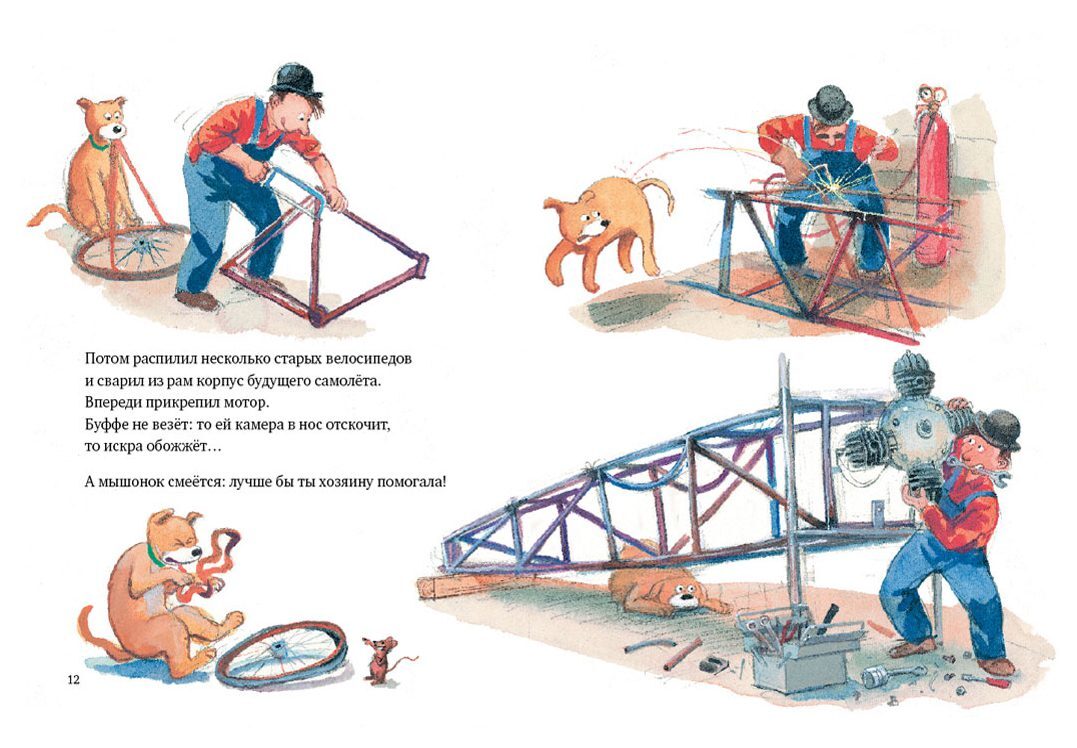 Потом распилил несколько старых велосипедов и сварил из рам корпус будущего самолёта. Впереди прикрепил мотор. Буффе не везёт: то ей камера в нос отскочит, то искра обожжёт…

А мышонок смеётся: лучше бы ты хозяину помогала!

12