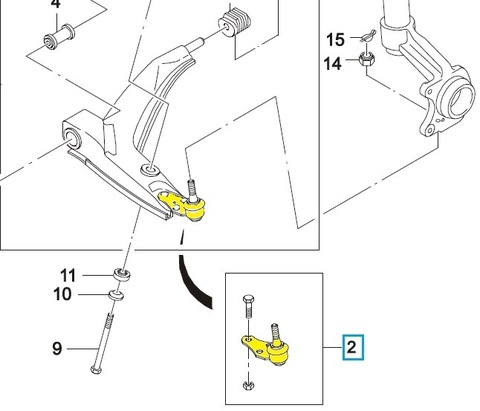 4
15
14
11
10
9
2