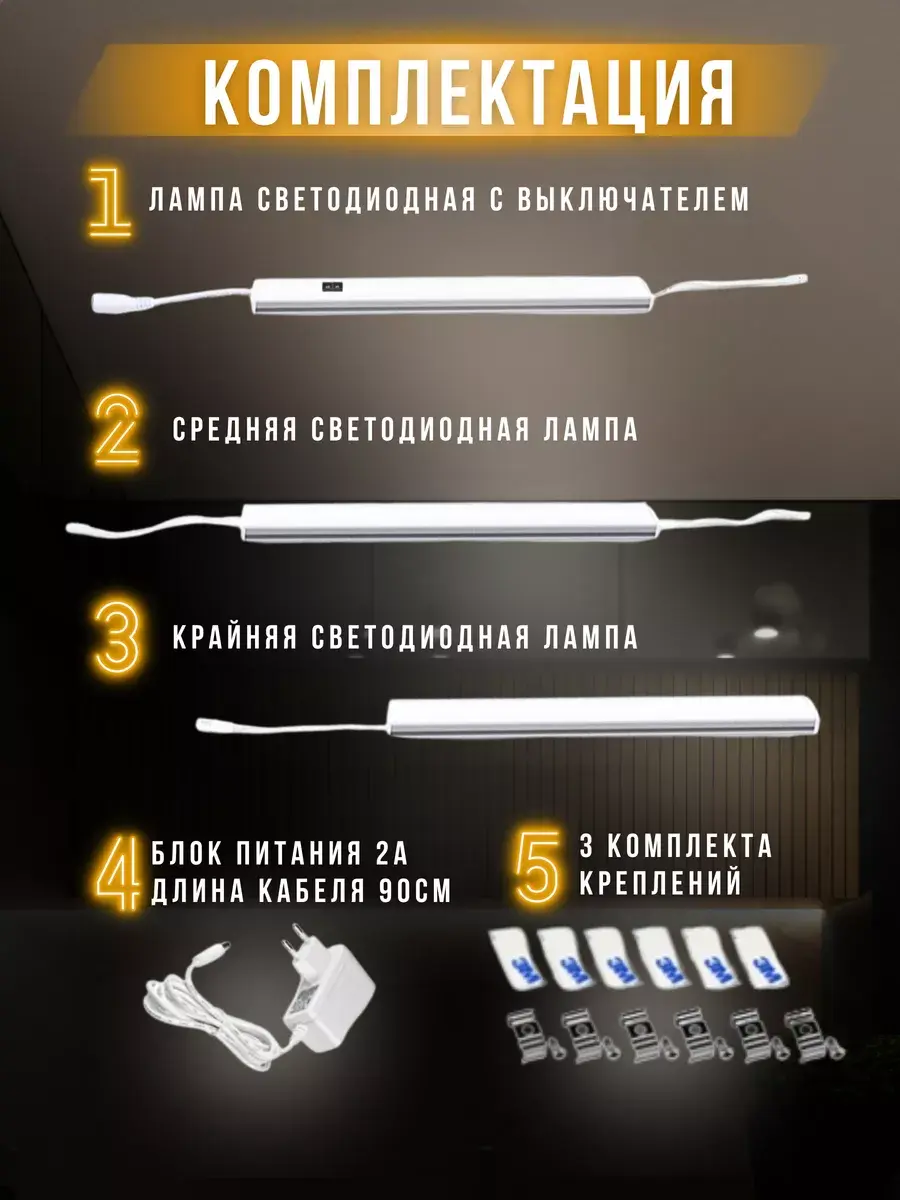 КОМПЛЕКТАЦИЯ

1 ЛАМПА СВЕТОДИОДНАЯ С ВЫКЛЮЧАТЕЛЕМ

2 СРЕДНЯЯ СВЕТОДИОДНАЯ ЛАМПА

3 КРАЙНЯЯ СВЕТОДИОДНАЯ ЛАМПА

4 БЛОК ПИТАНИЯ 2А ДЛИНА КАБЕЛЯ 90СМ

5 3 КОМПЛЕКТА КРЕПЛЕНИЙ

3M 3M 3M 3M 3M 3M