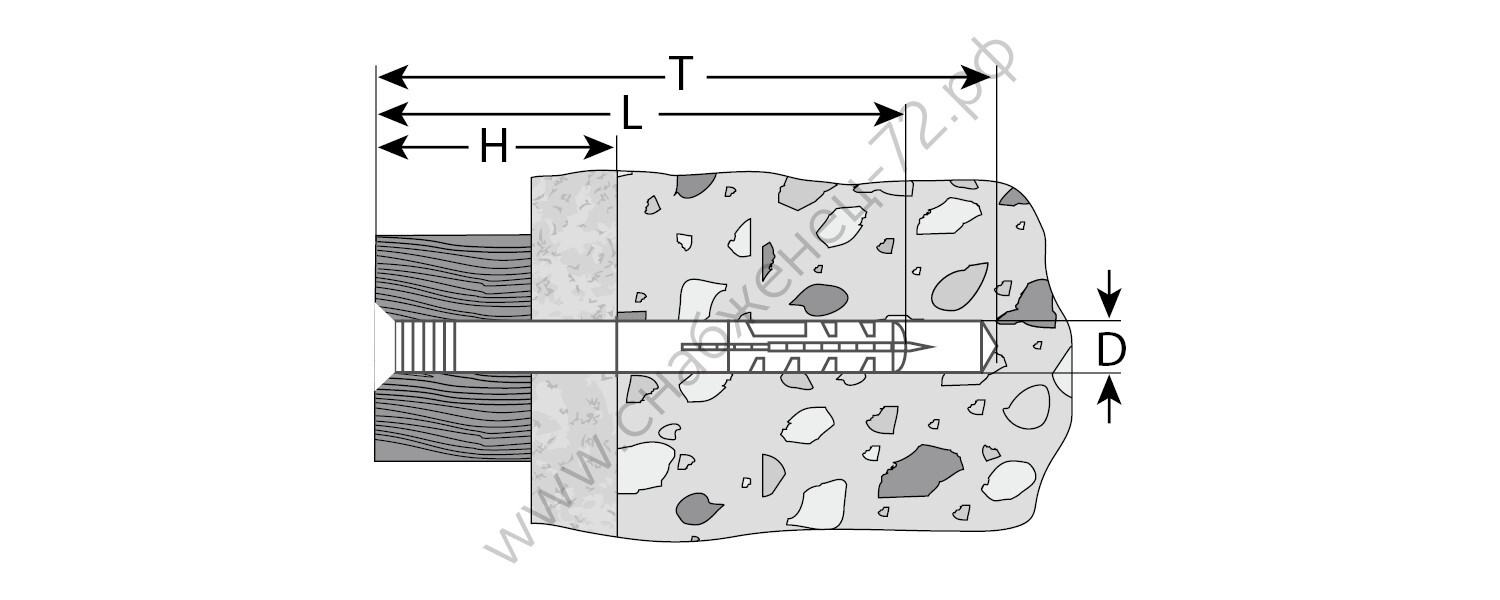 T
L
H
D
www.снабженец-72.рф