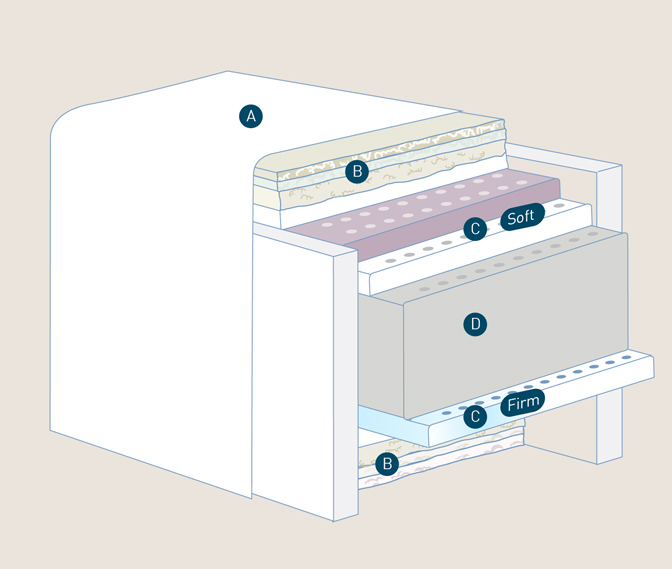 A
B
C
Soft
D
C
Firm
B