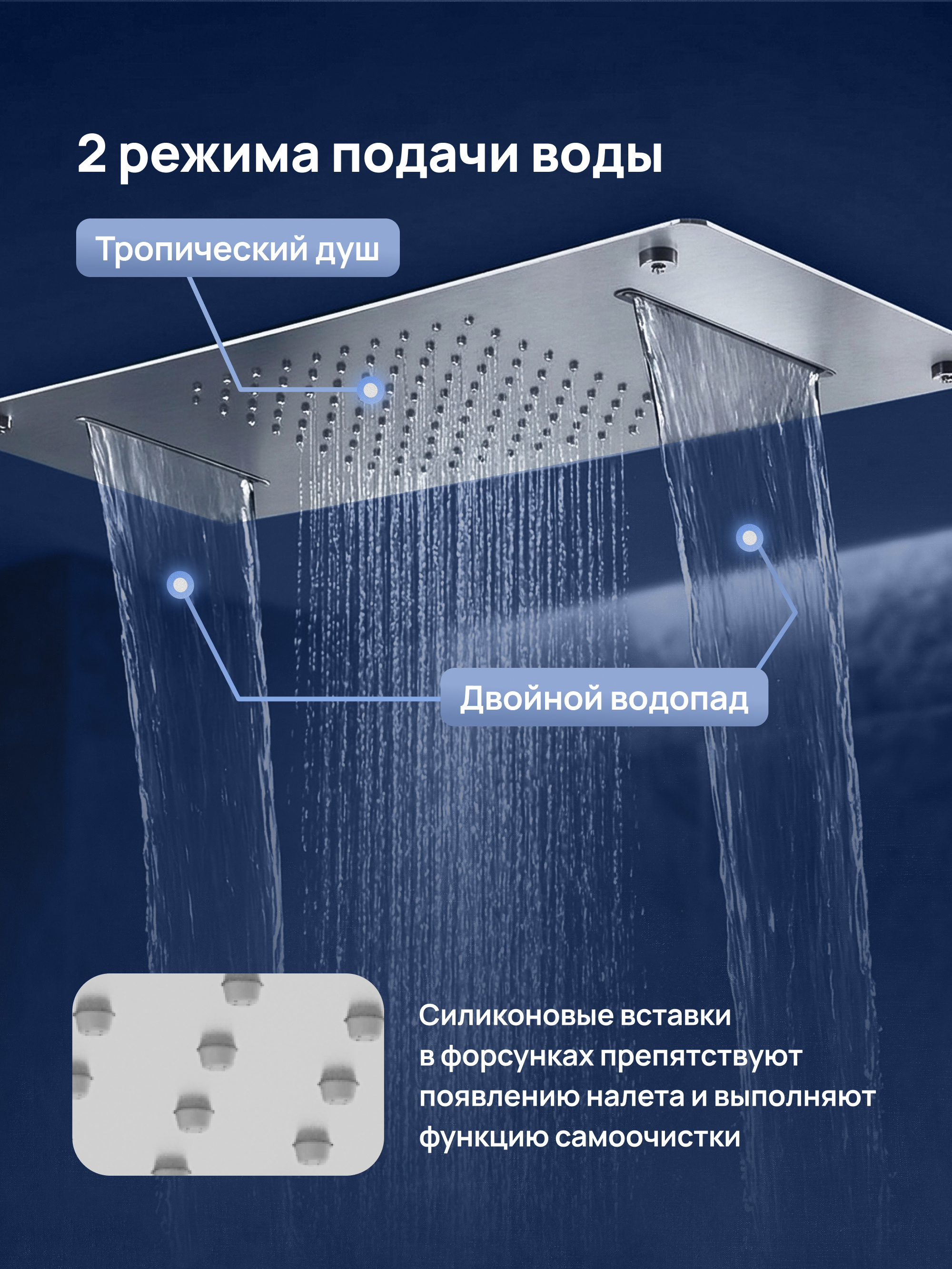 2 режима подачи воды

Тропический душ

Двойной водопад

Силиконовые вставки в форсунках препятствуют появлению налета и выполняют функцию самоочистки