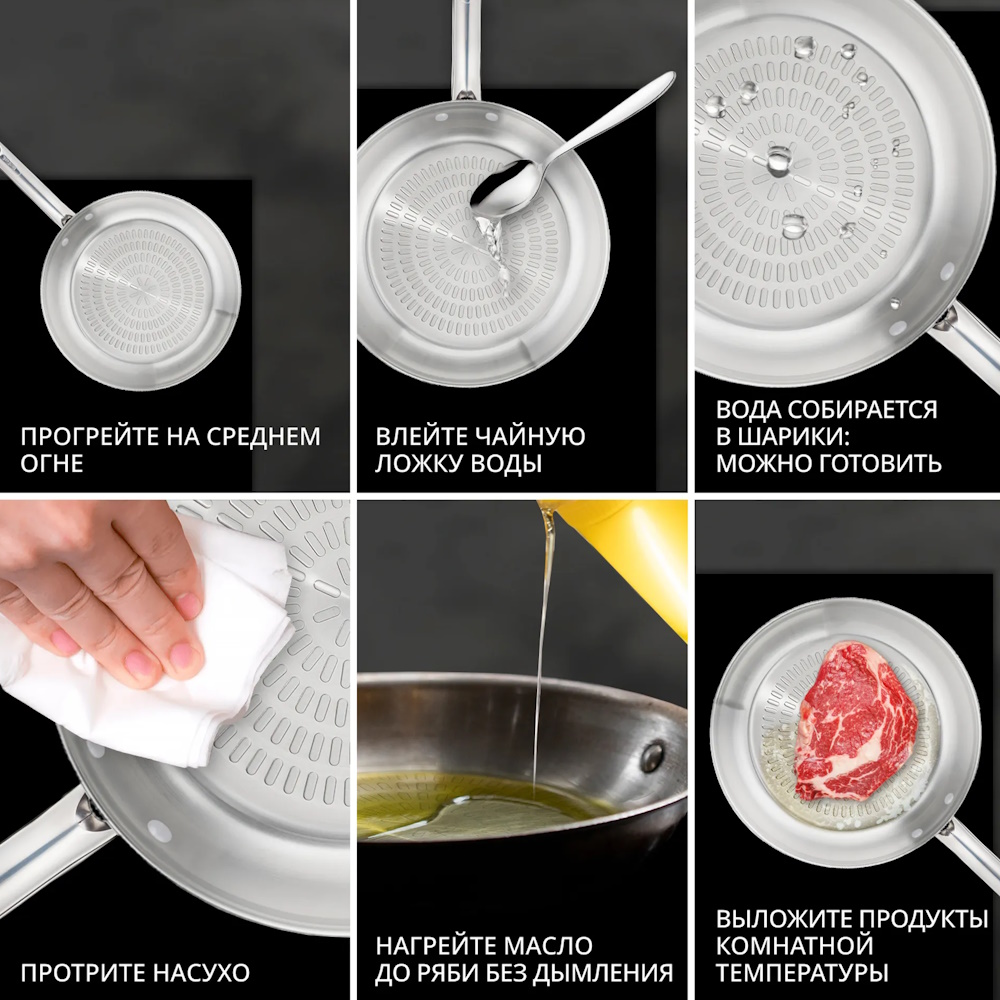 ПРОГРЕЙТЕ НА СРЕДНЕМ ОГНЕ

ВЛЕЙТЕ ЧАЙНУЮ ЛОЖКУ ВОДЫ

ВОДА СОБИРАЕТСЯ В ШАРИКИ: МОЖНО ГОТОВИТЬ

ПРОТРИТЕ НАСУХО

НАГРЕЙТЕ МАСЛО ДО РЯБИ БЕЗ ДЫМЛЕНИЯ

ВЫЛОЖИТЕ ПРОДУКТЫ КОМНАТНОЙ ТЕМПЕРАТУРЫ