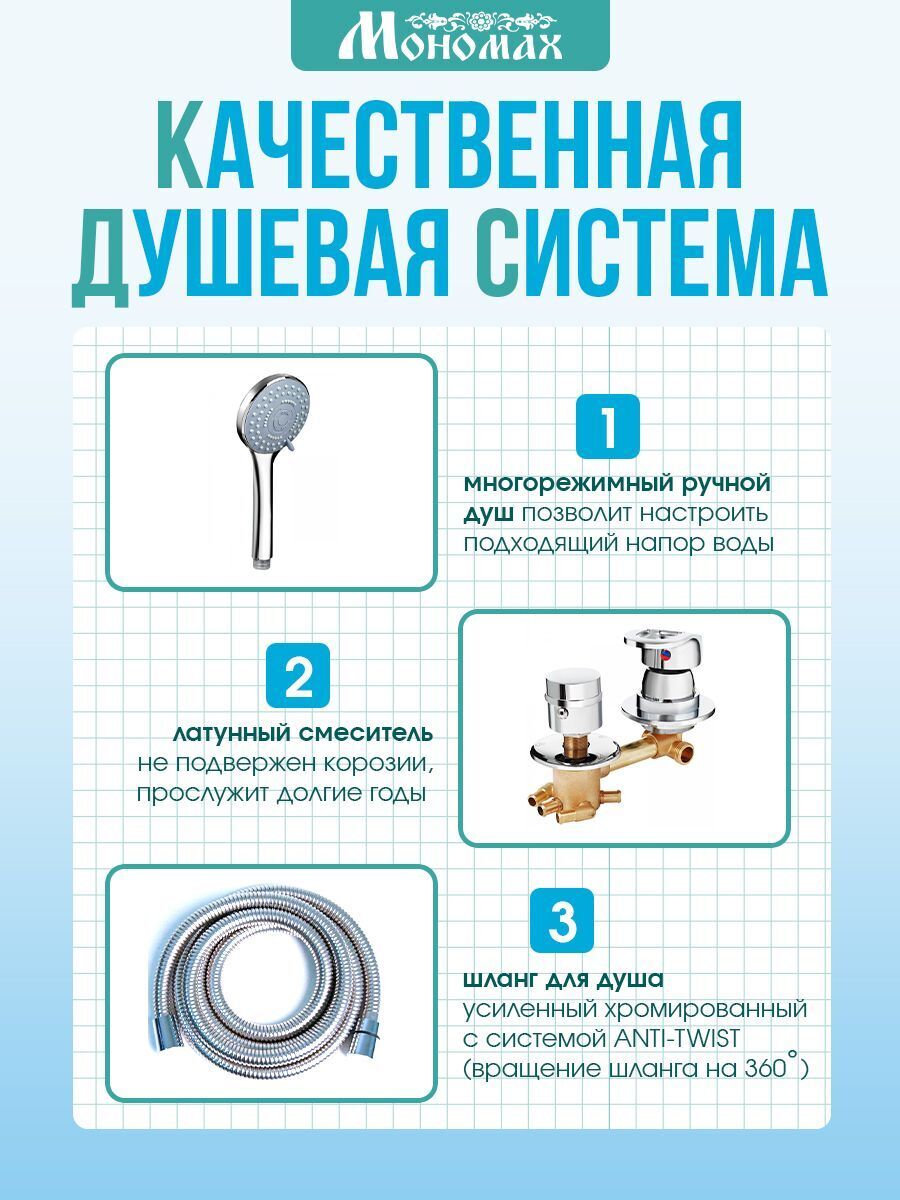 Мономах

КАЧЕСТВЕННАЯ ДУШЕВАЯ СИСТЕМА

1

многорежимный ручной душ позволит настроить подходящий напор воды

2

латунный смеситель не подвержен корозии, прослужит долгие годы

3

шланг для душа усиленный хромированный с системой ANTI-TWIST (вращение шланга на 360°)