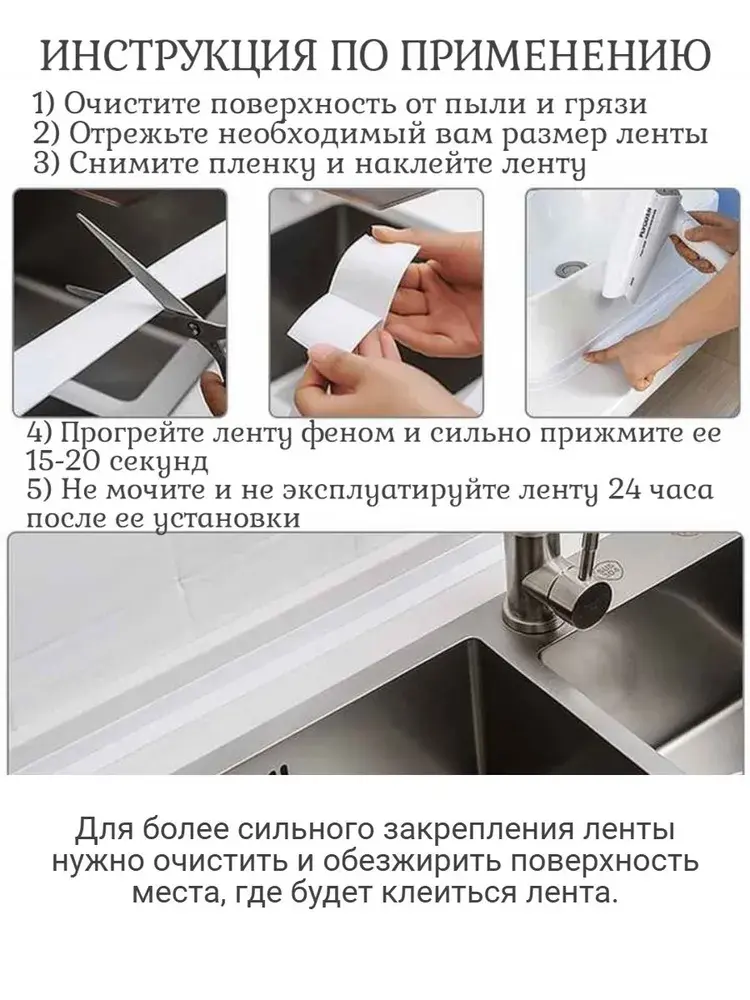 ИНСТРУКЦИЯ ПО ПРИМЕНЕНИЮ
1) Очистите поверхность от пыли и грязи
2) Отрежьте необходимый вам размер ленты
3) Снимите пленку и наклейте ленту

4) Прогрейте ленту феном и сильно прижмите ее 15-20 секунд
5) Не мочите и не эксплуатируйте ленту 24 часа после ее установки

Для более сильного закрепления ленты нужно очистить и обезжирить поверхность места, где будет клеиться лента.