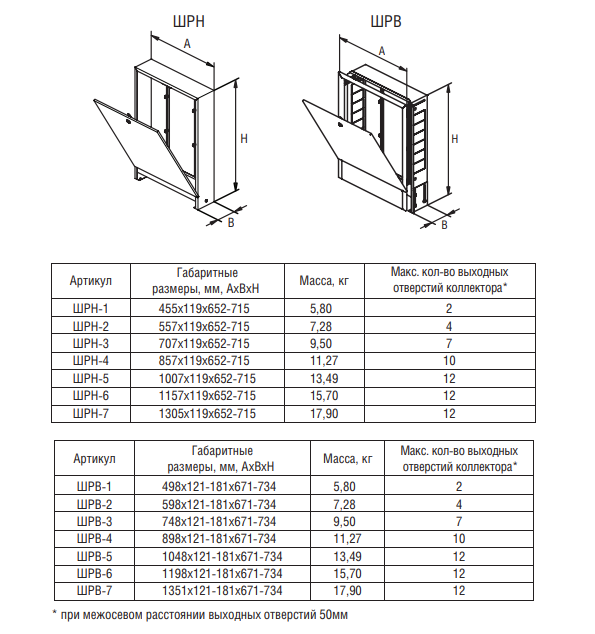 ШРН

A

H

B

ШРВ

A

H

B

| Артикул | Габаритные размеры, мм, AxBxH | Масса, кг | Макс. кол-во выходных отверстий коллектора* |
|---|---|---|---|
| ШРН-1 | 455x119x652-715 | 5,80 | 2 |
| ШРН-2 | 557x119x652-715 | 7,28 | 4 |
| ШРН-3 | 707x119x652-715 | 9,50 | 7 |
| ШРН-4 | 857x119x652-715 | 11,27 | 10 |
| ШРН-5 | 1007x119x652-715 | 13,49 | 12 |
| ШРН-6 | 1157x119x652-715 | 15,70 | 12 |
| ШРН-7 | 1305x119x652-715 | 17,90 | 12 |

| Артикул | Габаритные размеры, мм, AxBxH | Масса, кг | Макс. кол-во выходных отверстий коллектора* |
|---|---|---|---|
| ШРВ-1 | 498x121-181x671-734 | 5,80 | 2 |
| ШРВ-2 | 598x121-181x671-734 | 7,28 | 4 |
| ШРВ-3 | 748x121-181x671-734 | 9,50 | 7 |
| ШРВ-4 | 898x121-181x671-734 | 11,27 | 10 |
| ШРВ-5 | 1048x121-181x671-734 | 13,49 | 12 |
| ШРВ-6 | 1198x121-181x671-734 | 15,70 | 12 |
| ШРВ-7 | 1351x121-181x671-734 | 17,90 | 12 |

* при межосевом расстоянии выходных отверстий 50мм