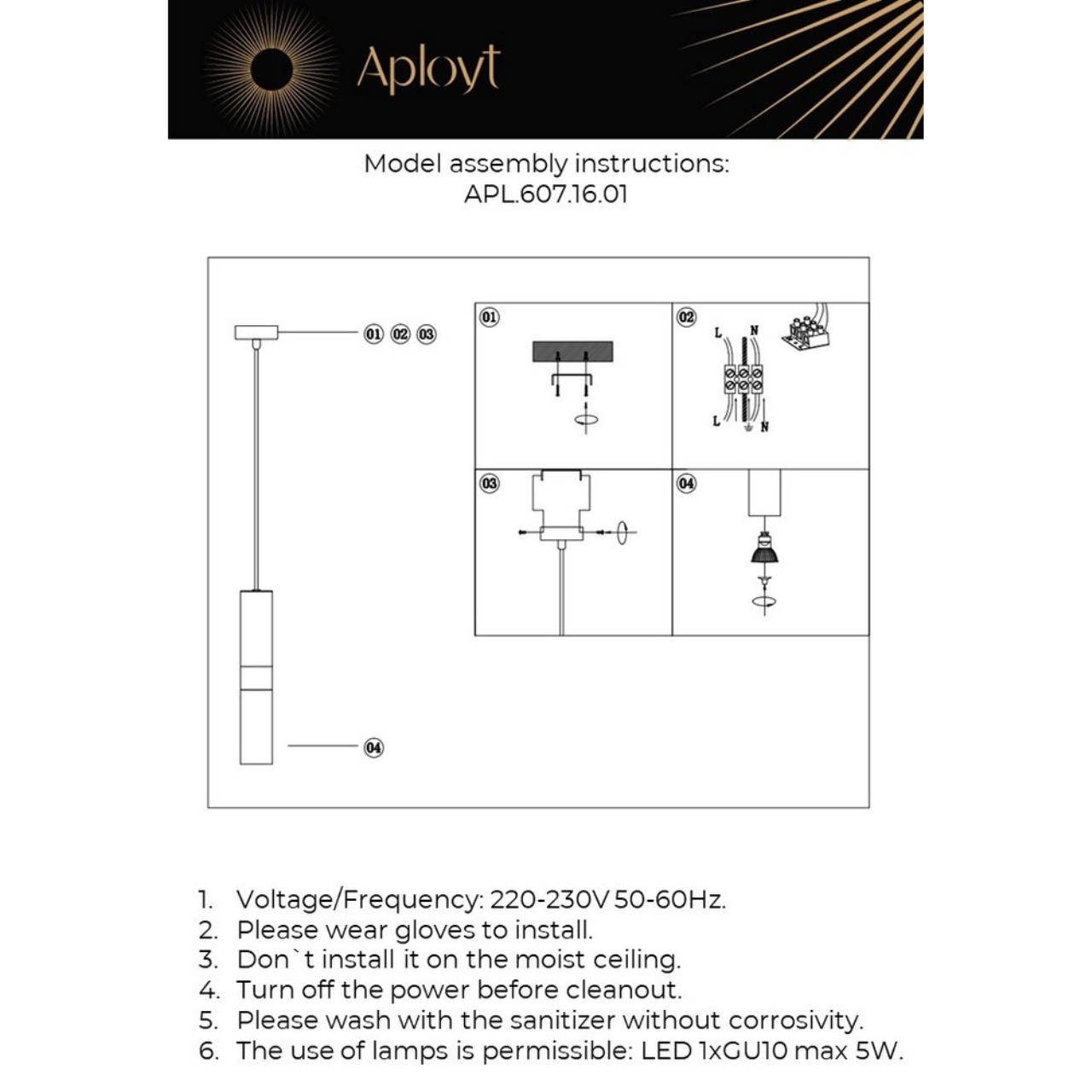 Aployt

Model assembly instructions:
APL.607.16.01

01 02 03

04

01

02

L N

L N

03

04

1. Voltage/Frequency: 220-230V 50-60Hz.
2. Please wear gloves to install.
3. Don`t install it on the moist ceiling.
4. Turn off the power before cleanout.
5. Please wash with the sanitizer without corrosivity.
6. The use of lamps is permissible: LED 1xGU10 max 5W.