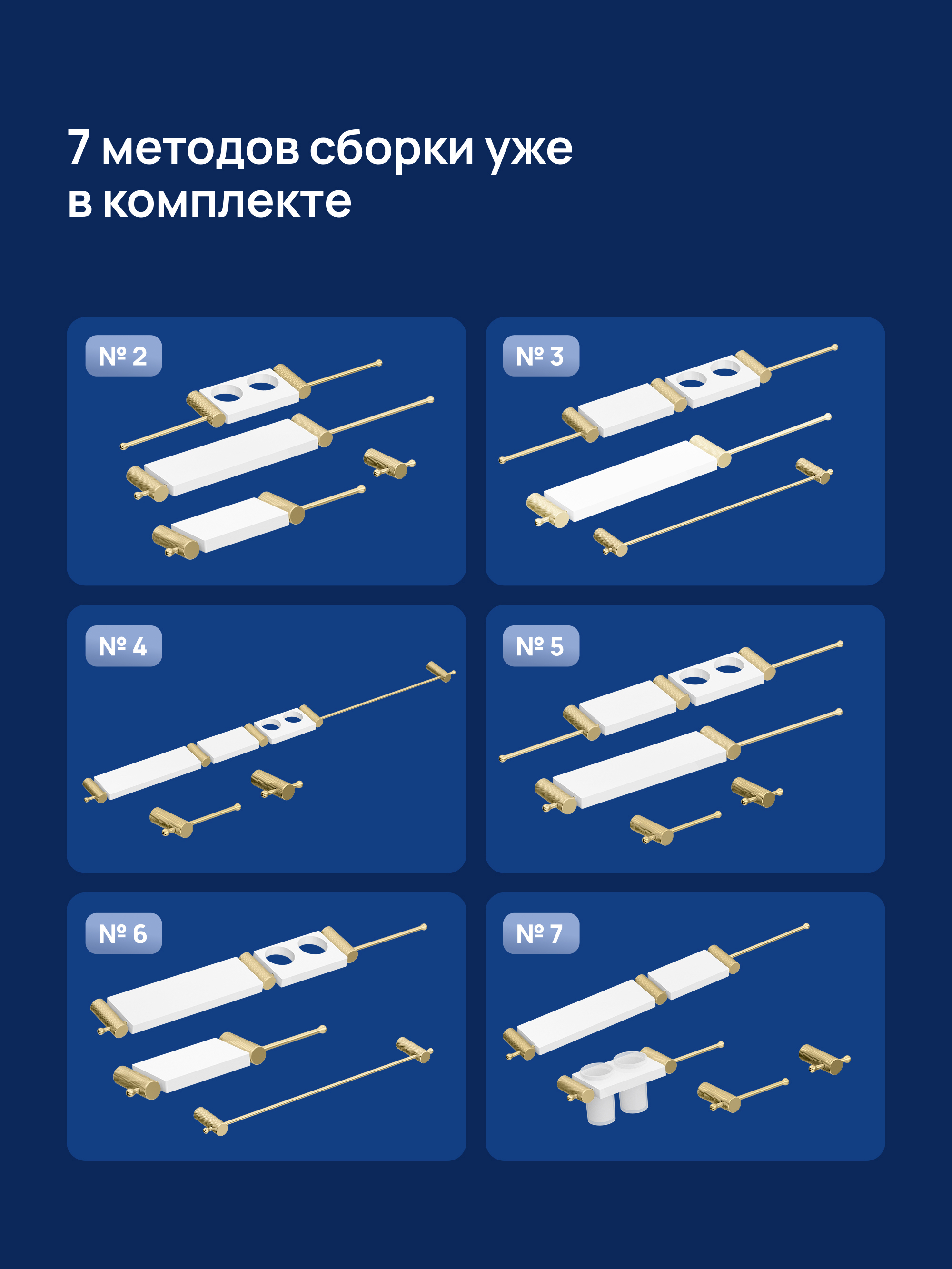 7 методов сборки уже в комплекте

№ 2

№ 3

№ 4

№ 5

№ 6

№ 7