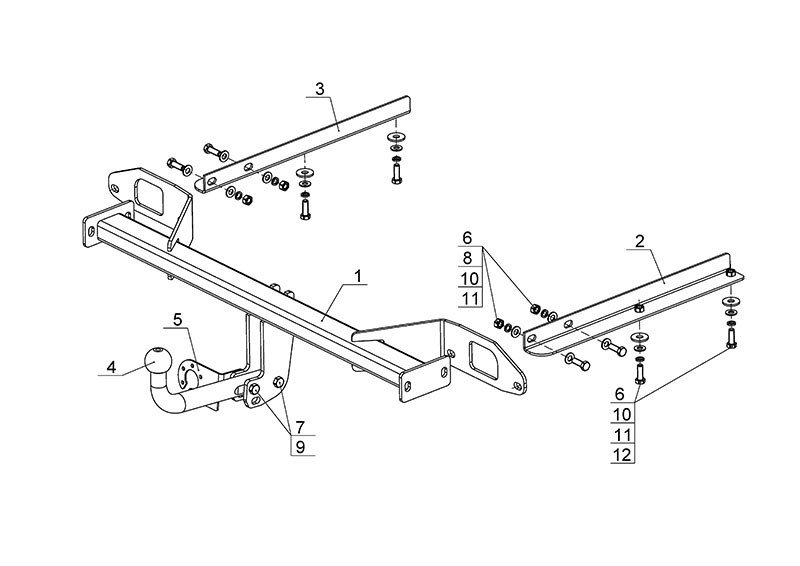 3
6
8
10
11
2
1
5
4
7
9
6
10
11
12