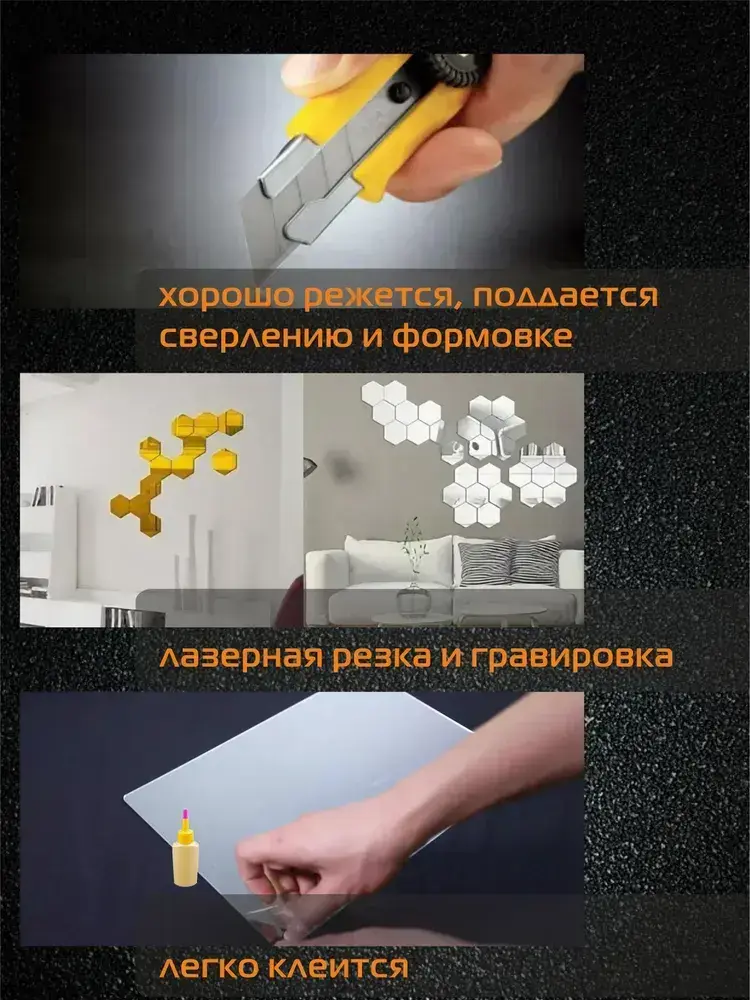 хорошо режется, поддается сверлению и формовке

лазерная резка и гравировка

легко клеится