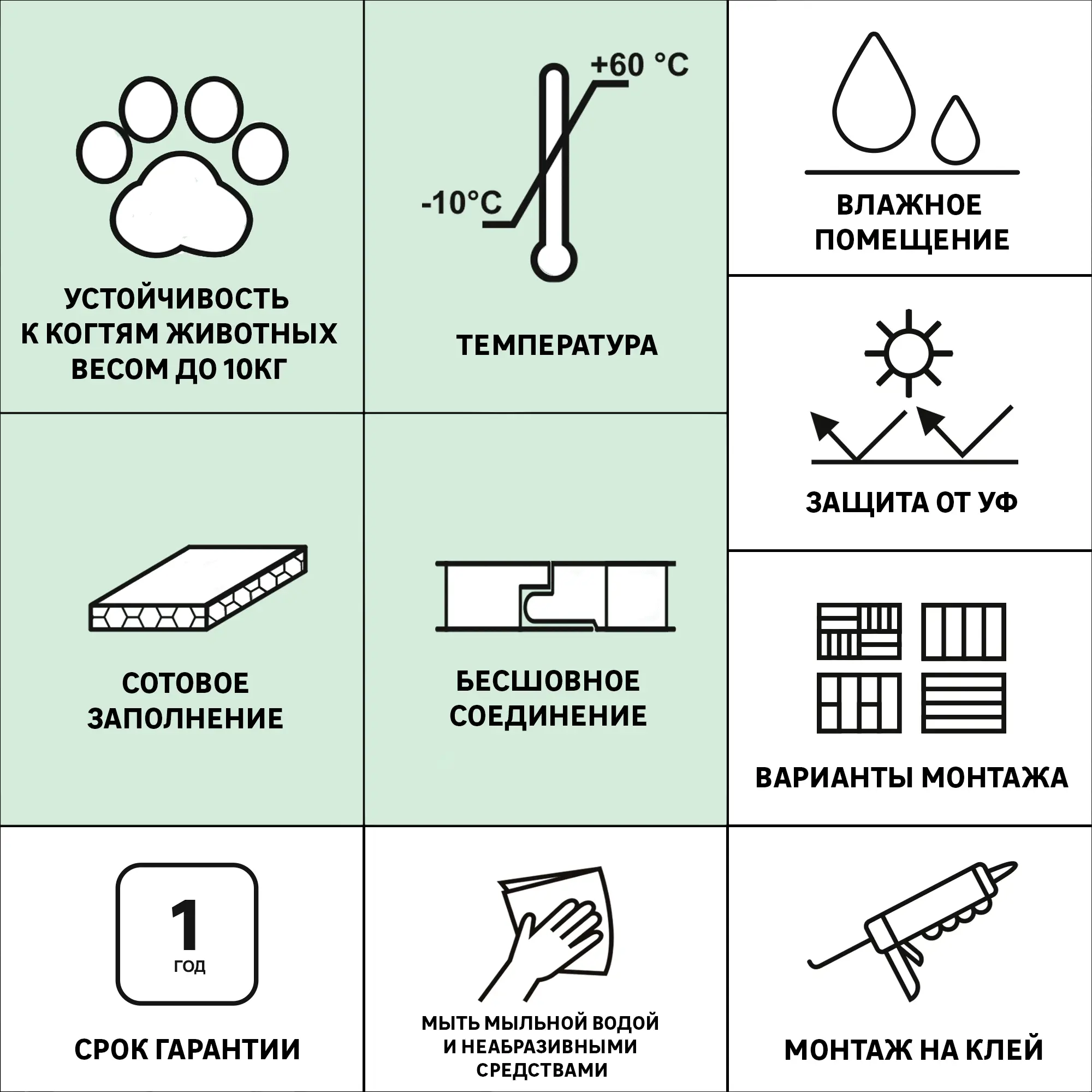 УСТОЙЧИВОСТЬ К КОГТЯМ ЖИВОТНЫХ ВЕСОМ ДО 10КГ

+60 °C
-10°C
ТЕМПЕРАТУРА

ВЛАЖНОЕ ПОМЕЩЕНИЕ

ЗАЩИТА ОТ УФ

СОТОВОЕ ЗАПОЛНЕНИЕ

БЕСШОВНОЕ СОЕДИНЕНИЕ

ВАРИАНТЫ МОНТАЖА

1
ГОД
СРОК ГАРАНТИИ

МЫТЬ МЫЛЬНОЙ ВОДОЙ И НЕАБРАЗИВНЫМИ СРЕДСТВАМИ

МОНТАЖ НА КЛЕЙ