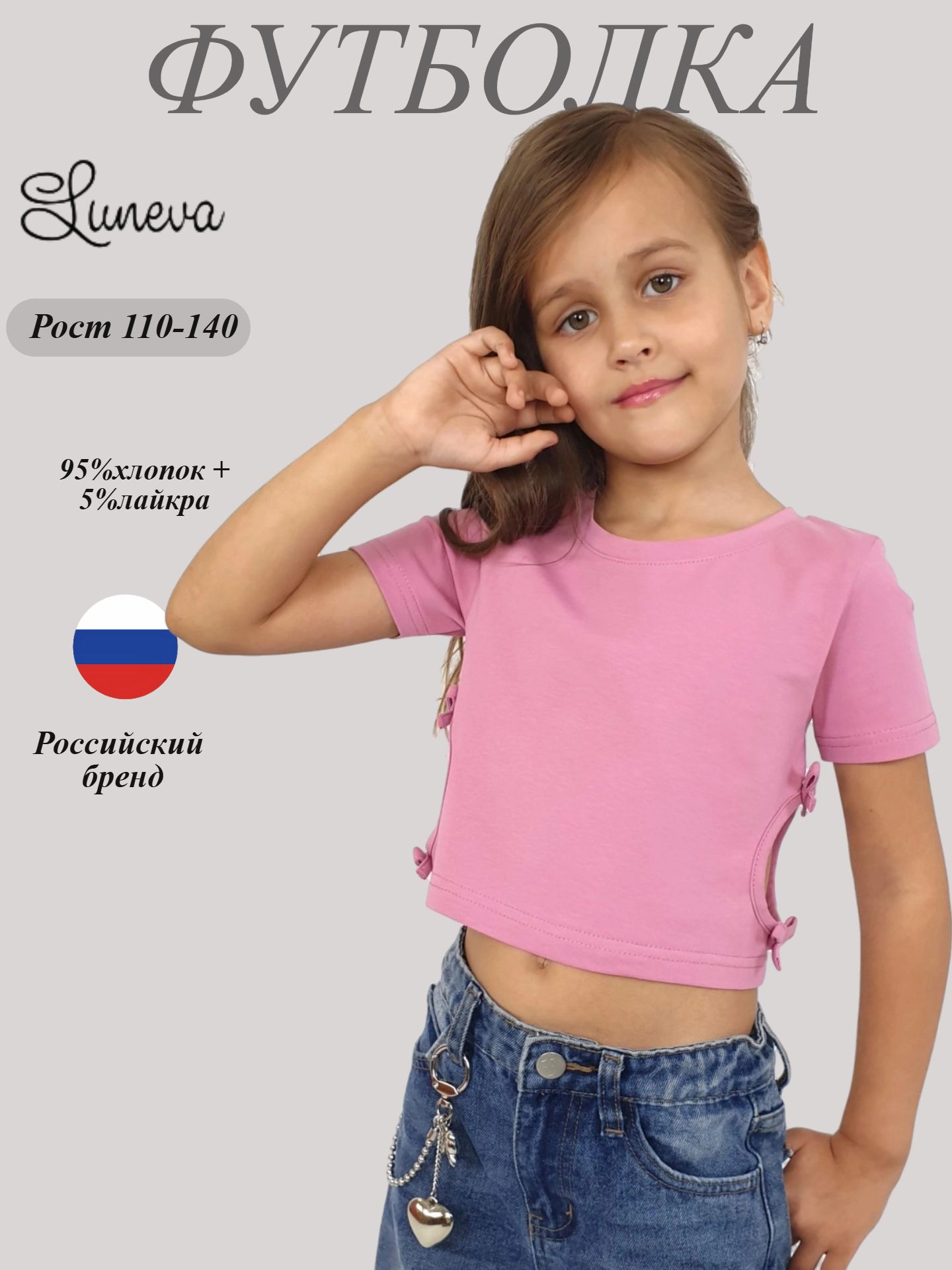 ФУТБОЛКА

Luneva

Рост 110-140

95%хлопок + 5%лайкра

Российский бренд