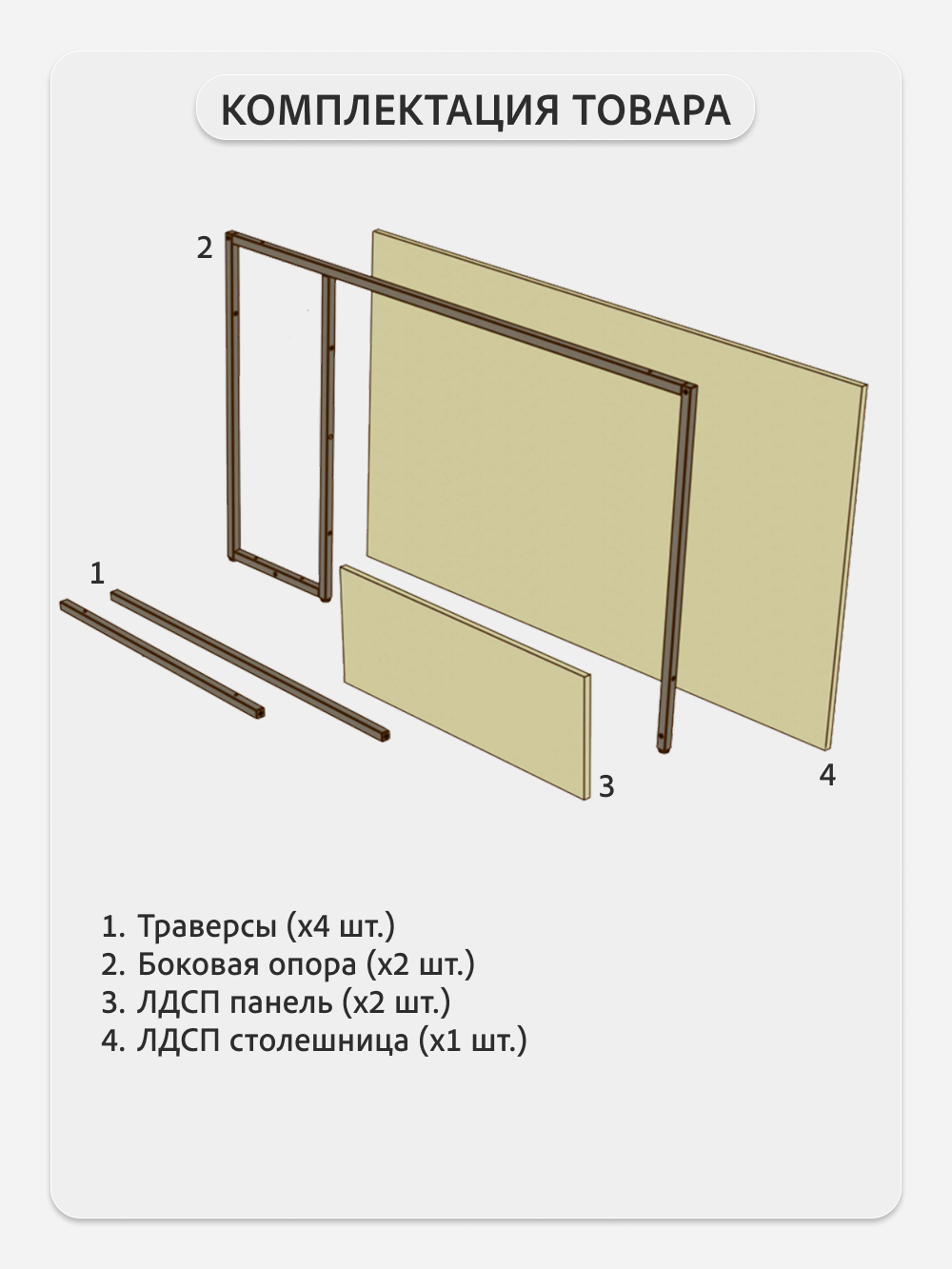 КОМПЛЕКТАЦИЯ ТОВАРА

2

1

3

4

1. Траверсы (х4 шт.)
2. Боковая опора (х2 шт.)
3. ЛДСП панель (х2 шт.)
4. ЛДСП столешница (х1 шт.)