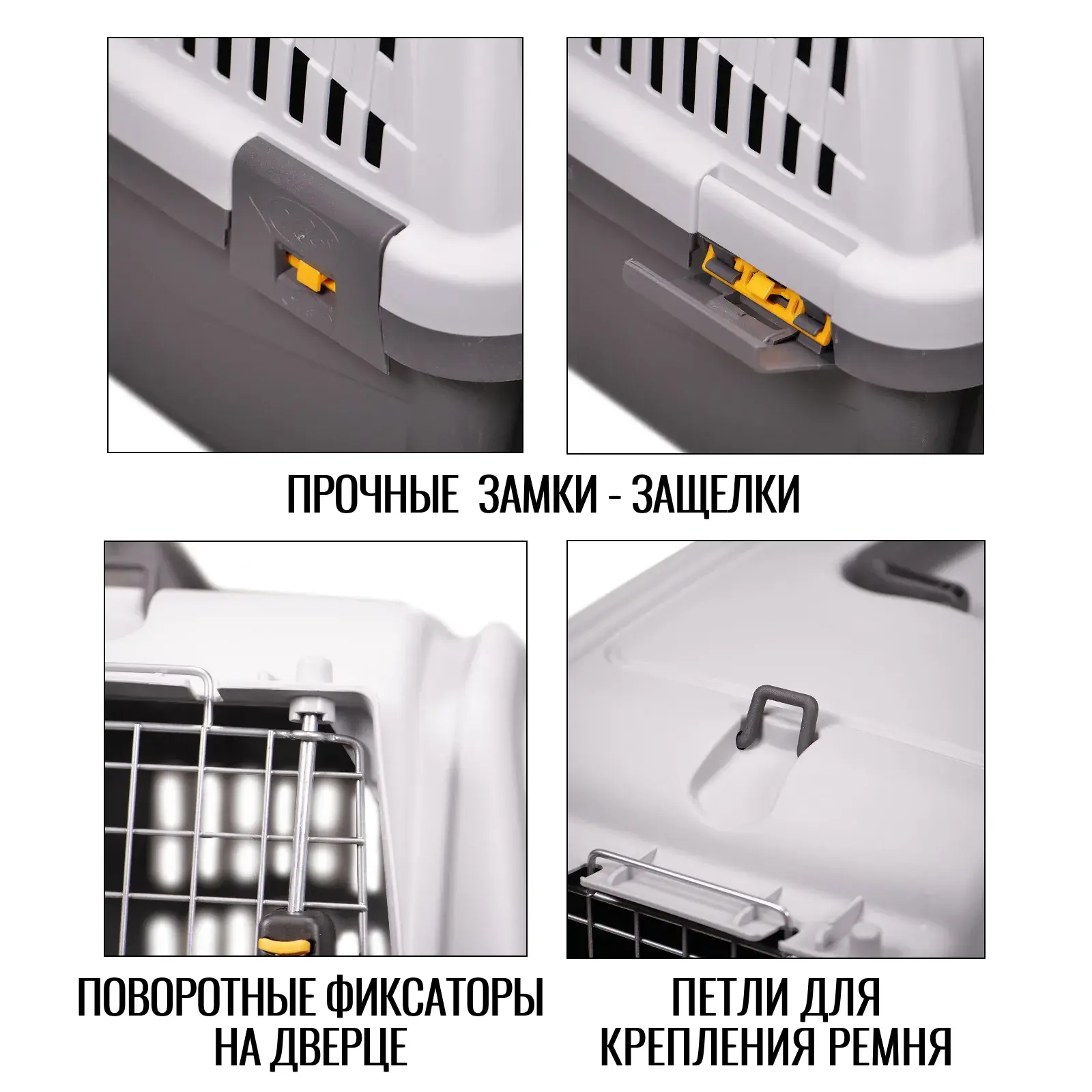 ПРОЧНЫЕ ЗАМКИ - ЗАЩЕЛКИ

ПОВОРОТНЫЕ ФИКСАТОРЫ НА ДВЕРЦЕ

ПЕТЛИ ДЛЯ КРЕПЛЕНИЯ РЕМНЯ