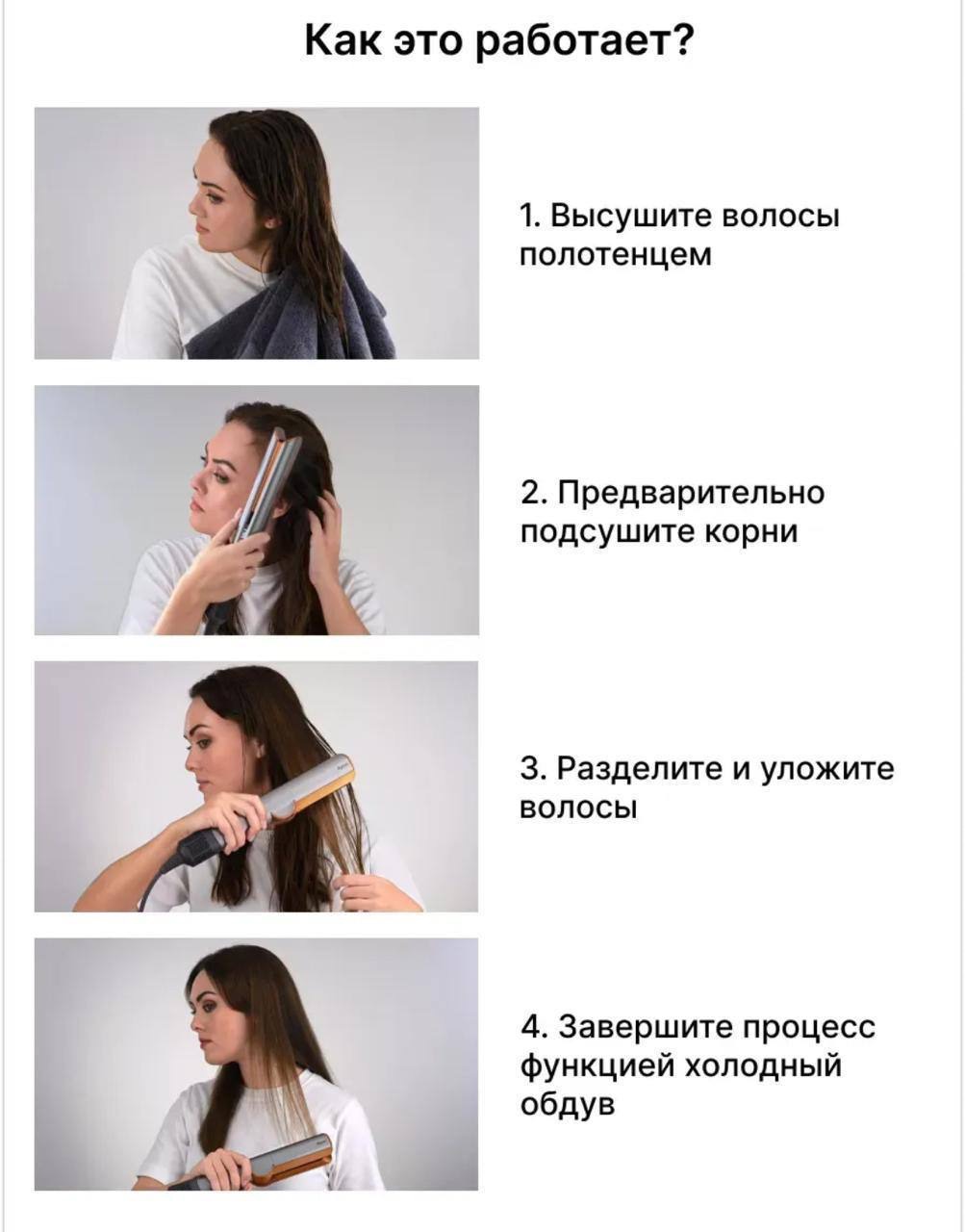 Как это работает?

1. Высушите волосы полотенцем

2. Предварительно подсушите корни

3. Разделите и уложите волосы

4. Завершите процесс функцией холодный обдув