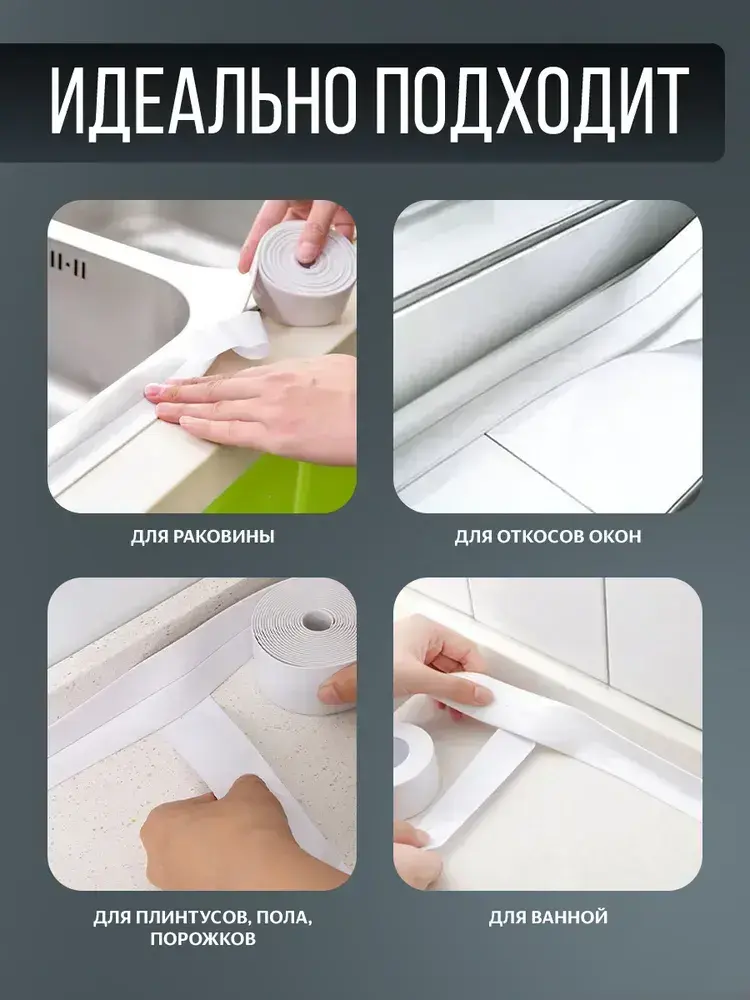 ИДЕАЛЬНО ПОДХОДИТ

ДЛЯ РАКОВИНЫ

ДЛЯ ОТКОСОВ ОКОН

ДЛЯ ПЛИНТУСОВ, ПОЛА, ПОРОЖКОВ

ДЛЯ ВАННОЙ