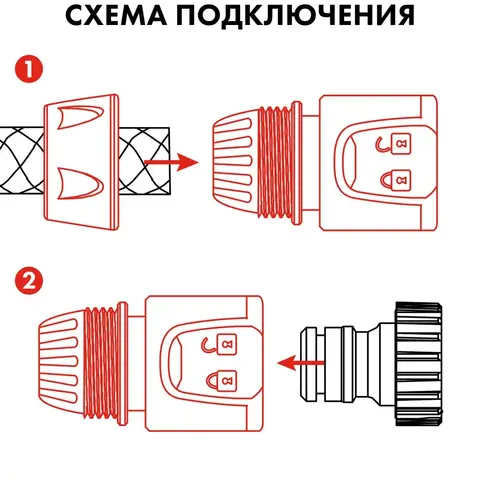 СХЕМА ПОДКЛЮЧЕНИЯ

1

2