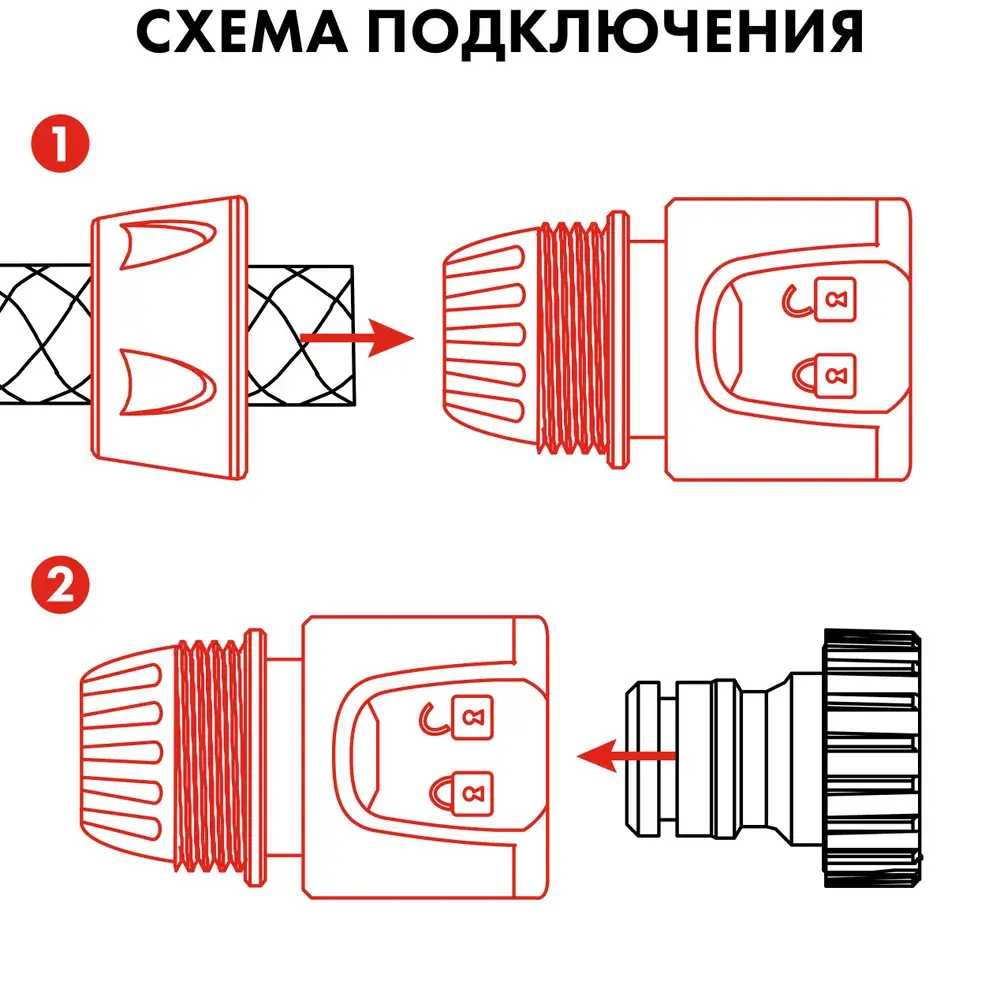 СХЕМА ПОДКЛЮЧЕНИЯ

1

2